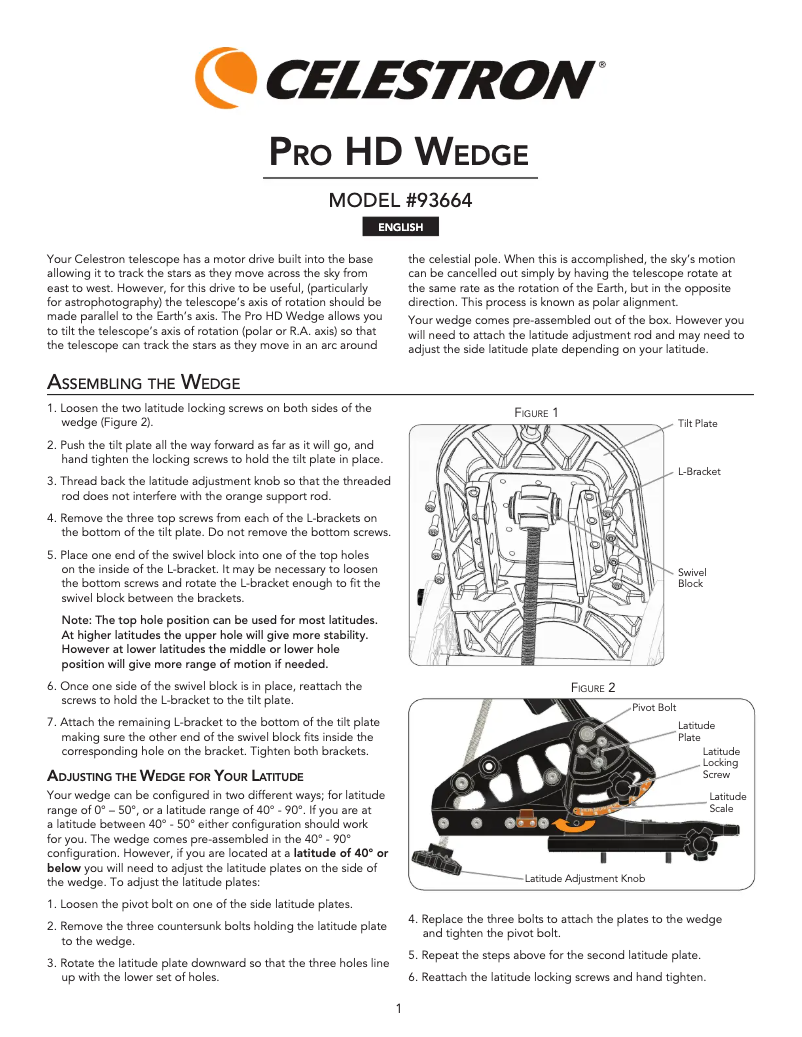 CELESTRON®

PRO HD WEDGE

MODEL #93664

ENGLISH

Your Celestron telescope has a motor drive built into the base allowing it to track the stars as they move across the sky from east to west. However, for this drive to be useful, (particularly for astrophotography) the telescope's axis of rotation should be made parallel to the Earth's axis. The Pro HD Wedge allows you to tilt the telescope's axis of rotation (polar or R.A. axis) so that the telescope can track the stars as they move in an arc around the celestial pole. When this is accomplished, the sky's motion can be cancelled out simply by having the telescope rotate at the same rate as the rotation of the Earth, but in the opposite direction. This process is known as polar alignment.

Your wedge comes pre-assembled out of the box. However you will need to attach the latitude adjustment rod and may need to adjust the side latitude plate depending on your latitude.

ASSEMBLING THE WEDGE

1. Loosen the two latitude locking screws on both sides of the wedge (Figure 2).

2. Push the tilt plate all the way forward as far as it will go, and hand tighten the locking screws to hold the tilt plate in place.

3. Thread back the latitude adjustment knob so that the threaded rod does not interfere with the orange support rod.

4. Remove the three top screws from each of the L-brackets on the bottom of the tilt plate. Do not remove the bottom screws.

5. Place one end of the swivel block into one of the top holes on the inside of the L-bracket. It may be necessary to loosen the bottom screws and rotate the L-bracket enough to fit the swivel block between the brackets.

Note: The top hole position can be used for most latitudes. At higher latitudes the upper hole will give more stability. However at lower latitudes the middle or lower hole position will give more range of motion if needed.

6. Once one side of the swivel block is in place, reattach the screws to hold the L-bracket to the tilt plate.

7. Attach the remaining L-bracket to the bottom of the tilt plate making sure the other end of the swivel block fits inside the corresponding hole on the bracket. Tighten both brackets.

ADJUSTING THE WEDGE FOR YOUR LATITUDE

Your wedge can be configured in two different ways; for latitude range of 0° – 50°, or a latitude range of 40° - 90°. If you are at a latitude between 40° - 50° either configuration should work for you. The wedge comes pre-assembled in the 40° - 90° configuration. However, if you are located at a latitude of 40° or below you will need to adjust the latitude plates on the side of the wedge. To adjust the latitude plates:

1. Loosen the pivot bolt on one of the side latitude plates.

2. Remove the three countersunk bolts holding the latitude plate to the wedge.

3. Rotate the latitude plate downward so that the three holes line up with the lower set of holes.

FIGURE 1

Tilt Plate

L-Bracket

Swivel Block

FIGURE 2

Pivot Bolt

Latitude Plate

Latitude Locking Screw

Latitude Scale

Latitude Adjustment Knob

4. Replace the three bolts to attach the plates to the wedge and tighten the pivot bolt.

5. Repeat the steps above for the second latitude plate.

6. Reattach the latitude locking screws and hand tighten.

1