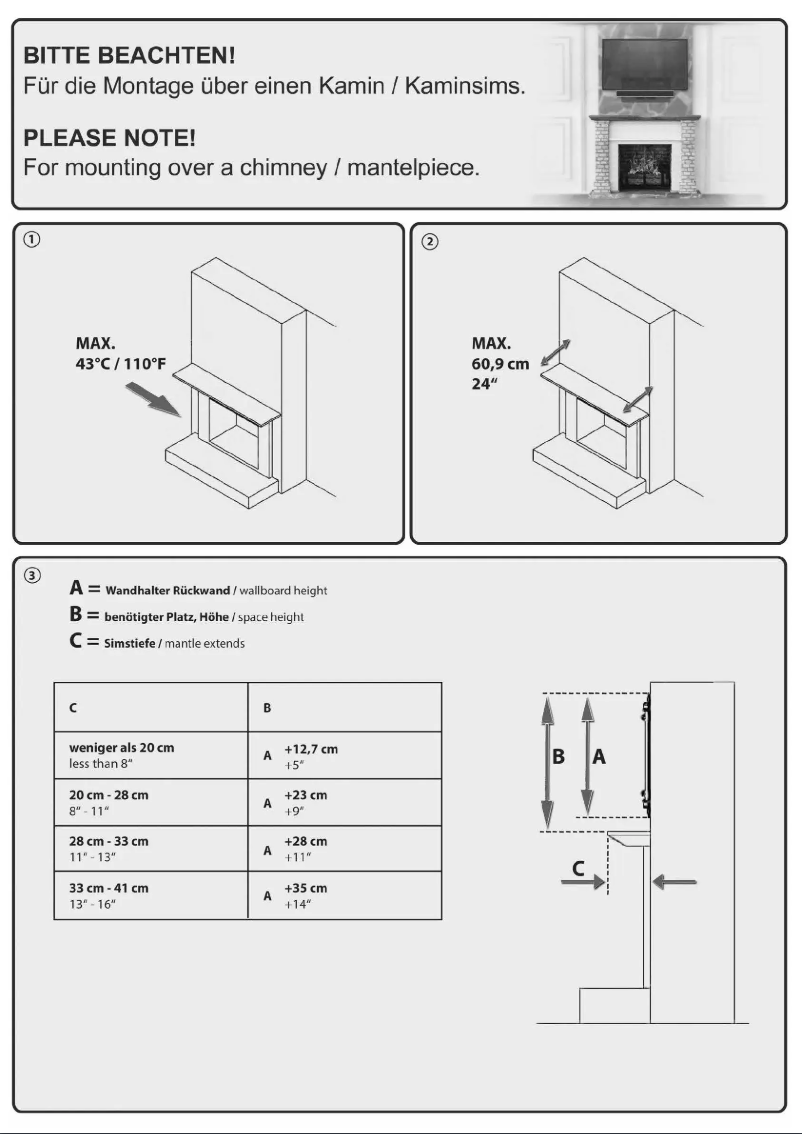 BITTE BEACHTEN!
Für die Montage über einen Kamin / Kaminsims.

PLEASE NOTE!
For mounting over a chimney / mantelpiece.

①

MAX.
43°C / 110°F

②

MAX.
60,9 cm
24"

③

A = Wandhalter Rückwand / wallboard height
B = benötigter Platz, Höhe / space height
C = Simstiefe / mantle extends

| C | B |
|---|---|
| weniger als 20 cm less than 8" | A +12,7 cm +5" |
| 20 cm - 28 cm 8" - 11" | A +23 cm +9" |
| 28 cm - 33 cm 11" - 13" | A +28 cm +11" |
| 33 cm - 41 cm 13" - 16" | A +35 cm +14" |

B A

C