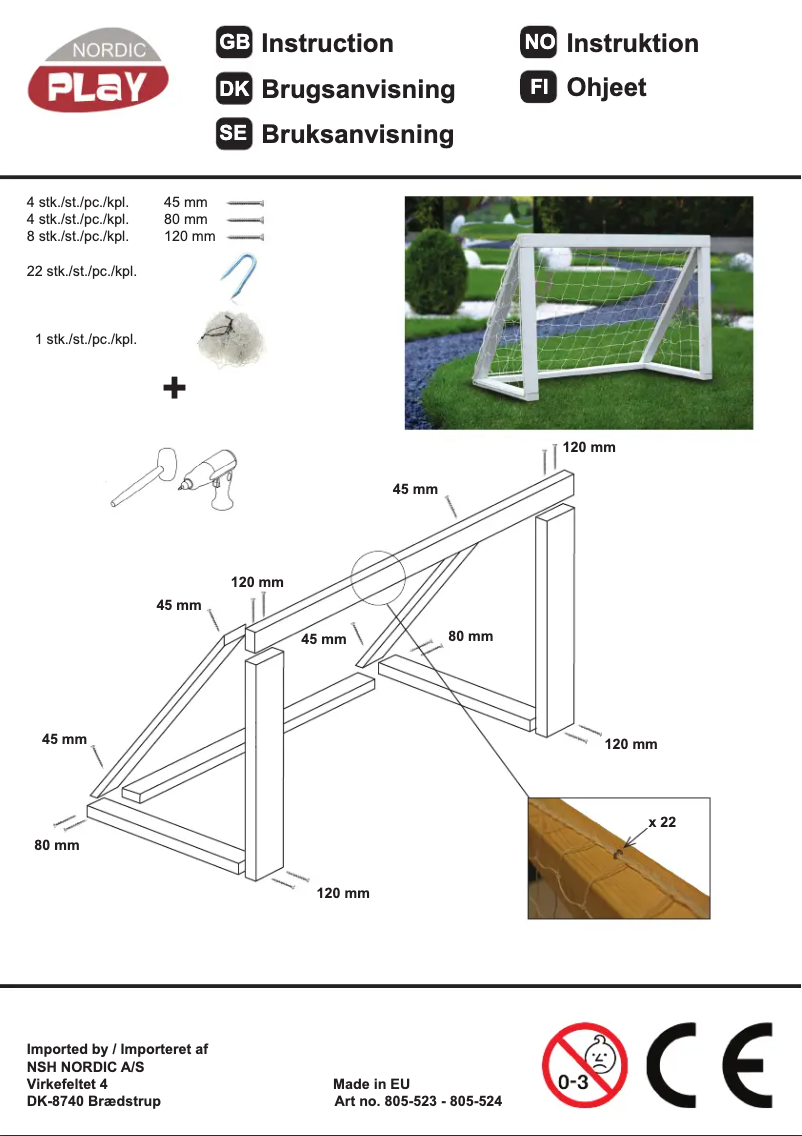 NORDIC
PLAY

GB Instruction
DK Brugsanvisning
SE Bruksanvisning
NO Instruktion
FI Ohjeet

4 stk./st./pc./kpl. 45 mm
4 stk./st./pc./kpl. 80 mm
8 stk./st./pc./kpl. 120 mm

22 stk./st./pc./kpl.

1 stk./st./pc./kpl.

+

120 mm
45 mm
120 mm
45 mm
45 mm
80 mm
45 mm
120 mm
80 mm
120 mm
x 22

Imported by / Importeret af
NSH NORDIC A/S
Virkefeltet 4
DK-8740 Brædstrup

Made in EU
Art no. 805-523 - 805-524

0-3

CE