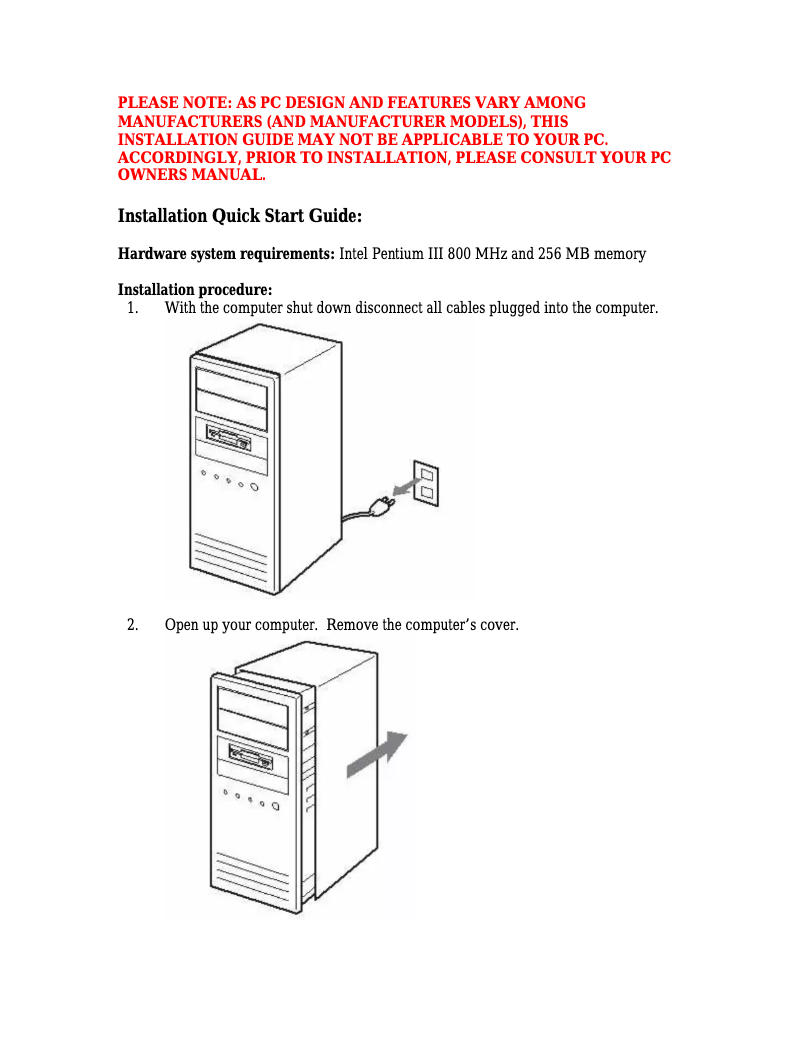 PLEASE NOTE: AS PC DESIGN AND FEATURES VARY AMONG MANUFACTURERS (AND MANUFACTURER MODELS), THIS INSTALLATION GUIDE MAY NOT BE APPLICABLE TO YOUR PC. ACCORDINGLY, PRIOR TO INSTALLATION, PLEASE CONSULT YOUR PC OWNERS MANUAL.

Installation Quick Start Guide:

Hardware system requirements: Intel Pentium III 800 MHz and 256 MB memory

Installation procedure:
1. With the computer shut down disconnect all cables plugged into the computer.

2. Open up your computer. Remove the computer's cover.