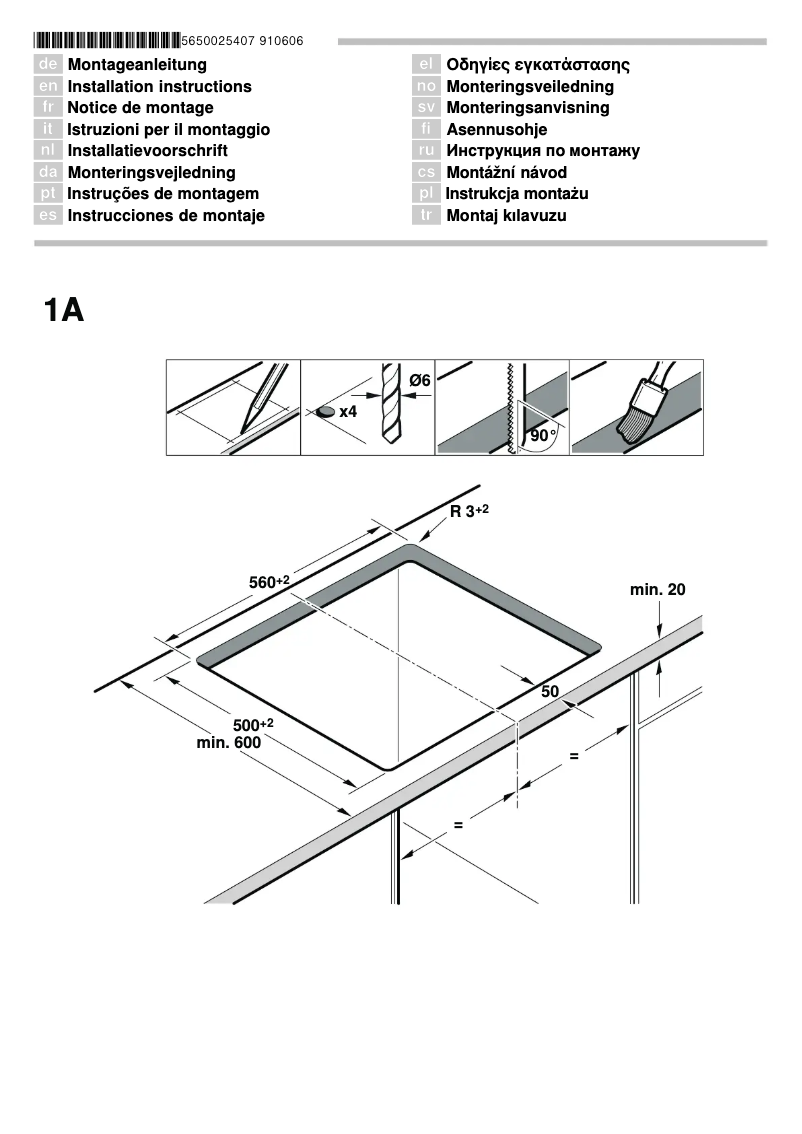 5650025407 910606

de Montageanleitung
en Installation instructions
fr Notice de montage
it Istruzioni per il montaggio
nl Installatievoorschrift
da Monteringsvejledning
pt Instruções de montagem
es Instrucciones de montaje

el Οδηγίες εγκατάστασης
no Monteringsveiledning
sv Monteringsanvisning
fi Asennusohje
ru Инструкция по монтажу
cs Montážní návod
pl Instrukcja montażu
tr Montaj kılavuzu

1A

x4
Ø6
90°

R $3^{+2}$
$560^{+2}$
min. 20
50
$500^{+2}$
min. 600
=
=