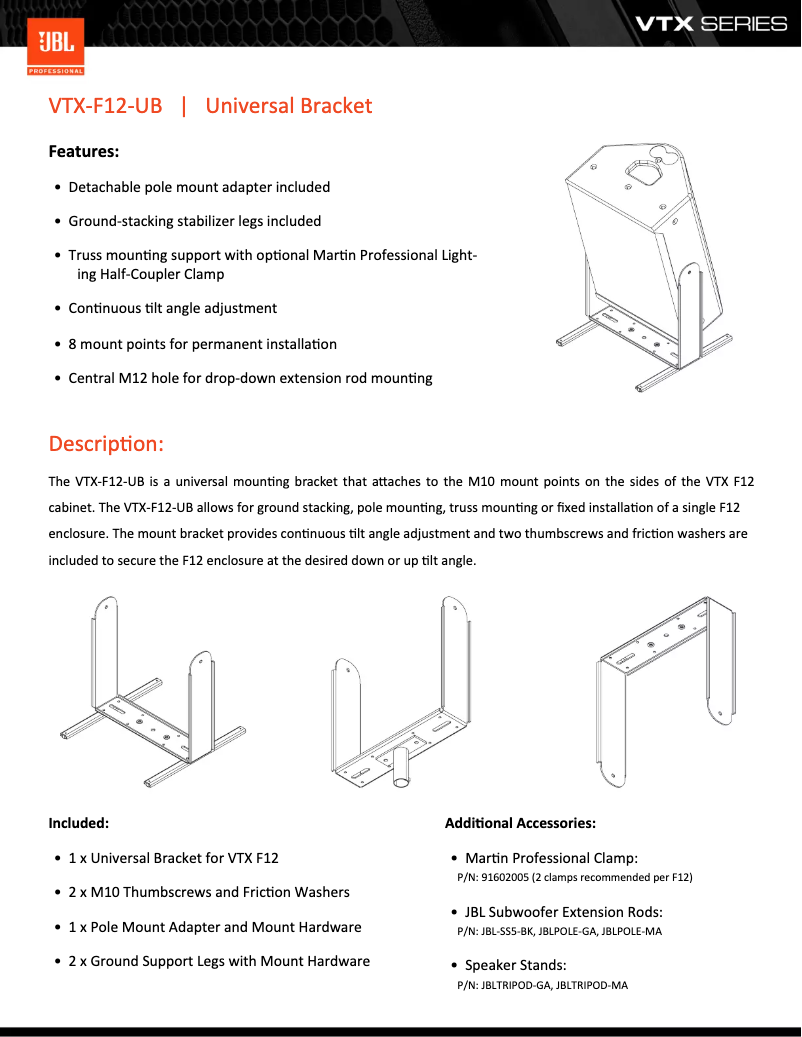 JBL PROFESSIONAL

VTX SERIES

VTX-F12-UB | Universal Bracket

Features:

• Detachable pole mount adapter included

• Ground-stacking stabilizer legs included

• Truss mounting support with optional Martin Professional Lighting Half-Coupler Clamp

• Continuous tilt angle adjustment

• 8 mount points for permanent installation

• Central M12 hole for drop-down extension rod mounting

Description:

The VTX-F12-UB is a universal mounting bracket that attaches to the M10 mount points on the sides of the VTX F12 cabinet. The VTX-F12-UB allows for ground stacking, pole mounting, truss mounting or fixed installation of a single F12 enclosure. The mount bracket provides continuous tilt angle adjustment and two thumbscrews and friction washers are included to secure the F12 enclosure at the desired down or up tilt angle.

Included:

• 1 x Universal Bracket for VTX F12

• 2 x M10 Thumbscrews and Friction Washers

• 1 x Pole Mount Adapter and Mount Hardware

• 2 x Ground Support Legs with Mount Hardware

Additional Accessories:

• Martin Professional Clamp:
P/N: 91602005 (2 clamps recommended per F12)

• JBL Subwoofer Extension Rods:
P/N: JBL-SS5-BK, JBLPOLE-GA, JBLPOLE-MA

• Speaker Stands:
P/N: JBLTRIPOD-GA, JBLTRIPOD-MA