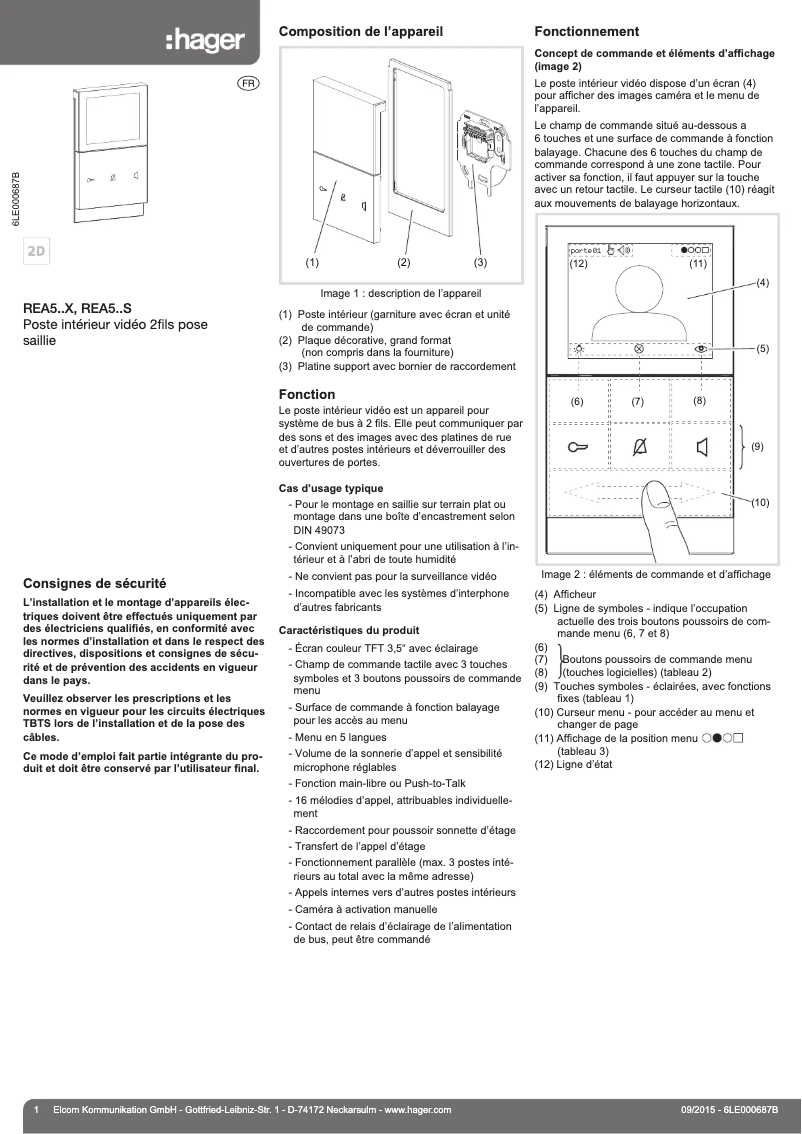 :hager

FR

6LE000687B

2D

REA5..X, REA5..S
Poste intérieur vidéo 2fils pose saillie

Consignes de sécurité

L'installation et le montage d'appareils électriques doivent être effectués uniquement par des électriciens qualifiés, en conformité avec les normes d'installation et dans le respect des directives, dispositions et consignes de sécurité et de prévention des accidents en vigueur dans le pays.

Veuillez observer les prescriptions et les normes en vigueur pour les circuits électriques TBTS lors de l'installation et de la pose des câbles.

Ce mode d'emploi fait partie intégrante du produit et doit être conservé par l'utilisateur final.

Composition de l'appareil

(1) (2) (3)

Image 1 : description de l'appareil

(1) Poste intérieur (garniture avec écran et unité de commande)
(2) Plaque décorative, grand format (non compris dans la fourniture)
(3) Platine support avec bornier de raccordement

Fonction

Le poste intérieur vidéo est un appareil pour système de bus à 2 fils. Elle peut communiquer par des sons et des images avec des platines de rue et d'autres postes intérieurs et déverrouiller des ouvertures de portes.

Cas d'usage typique

- Pour le montage en saillie sur terrain plat ou montage dans une boîte d'encastrement selon DIN 49073
- Convient uniquement pour une utilisation à l'intérieur et à l'abri de toute humidité
- Ne convient pas pour la surveillance vidéo
- Incompatible avec les systèmes d'interphone d'autres fabricants

Caractéristiques du produit

- Écran couleur TFT 3,5" avec éclairage
- Champ de commande tactile avec 3 touches symboles et 3 boutons poussoirs de commande menu
- Surface de commande à fonction balayage pour les accès au menu
- Menu en 5 langues
- Volume de la sonnerie d'appel et sensibilité microphone réglables
- Fonction main-libre ou Push-to-Talk
- 16 mélodies d'appel, attribuables individuellement
- Raccordement pour poussoir sonnette d'étage
- Transfert de l'appel d'étage
- Fonctionnement parallèle (max. 3 postes intérieurs au total avec la même adresse)
- Appels internes vers d'autres postes intérieurs
- Caméra à activation manuelle
- Contact de relais d'éclairage de l'alimentation de bus, peut être commandé

Fonctionnement

Concept de commande et éléments d'affichage (image 2)

Le poste intérieur vidéo dispose d'un écran (4) pour afficher des images caméra et le menu de l'appareil.

Le champ de commande situé au-dessous a 6 touches et une surface de commande à fonction balayage. Chacune des 6 touches du champ de commande correspond à une zone tactile. Pour activer sa fonction, il faut appuyer sur la touche avec un retour tactile. Le curseur tactile (10) réagit aux mouvements de balayage horizontaux.

porte01
(12) (11)
(4)
(5)
(6) (7) (8)
(9)
(10)

Image 2 : éléments de commande et d'affichage

(4) Afficheur
(5) Ligne de symboles - indique l'occupation actuelle des trois boutons poussoirs de commande menu (6, 7 et 8)
(6)
(7) Boutons poussoirs de commande menu
(8) (touches logicielles) (tableau 2)
(9) Touches symboles - éclairées, avec fonctions fixes (tableau 1)
(10) Curseur menu - pour accéder au menu et changer de page
(11) Affichage de la position menu ○●○□ (tableau 3)
(12) Ligne d'état

1 Elcom Kommunikation GmbH - Gottfried-Leibniz-Str. 1 - D-74172 Neckarsulm - www.hager.com 09/2015 - 6LE000687B