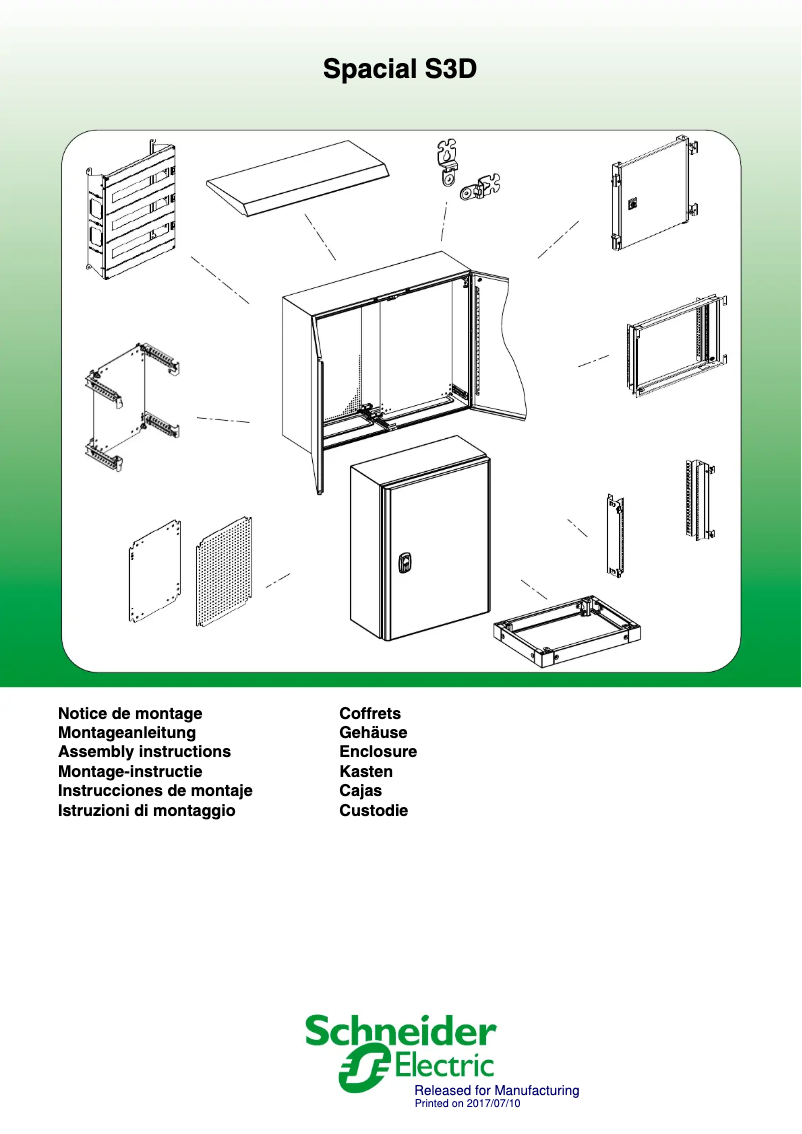 Spacial S3D

Notice de montage
Montageanleitung
Assembly instructions
Montage-instructie
Instrucciones de montaje
Istruzioni di montaggio

Coffrets
Gehäuse
Enclosure
Kasten
Cajas
Custodie

Schneider Electric

Released for Manufacturing
Printed on 2017/07/10