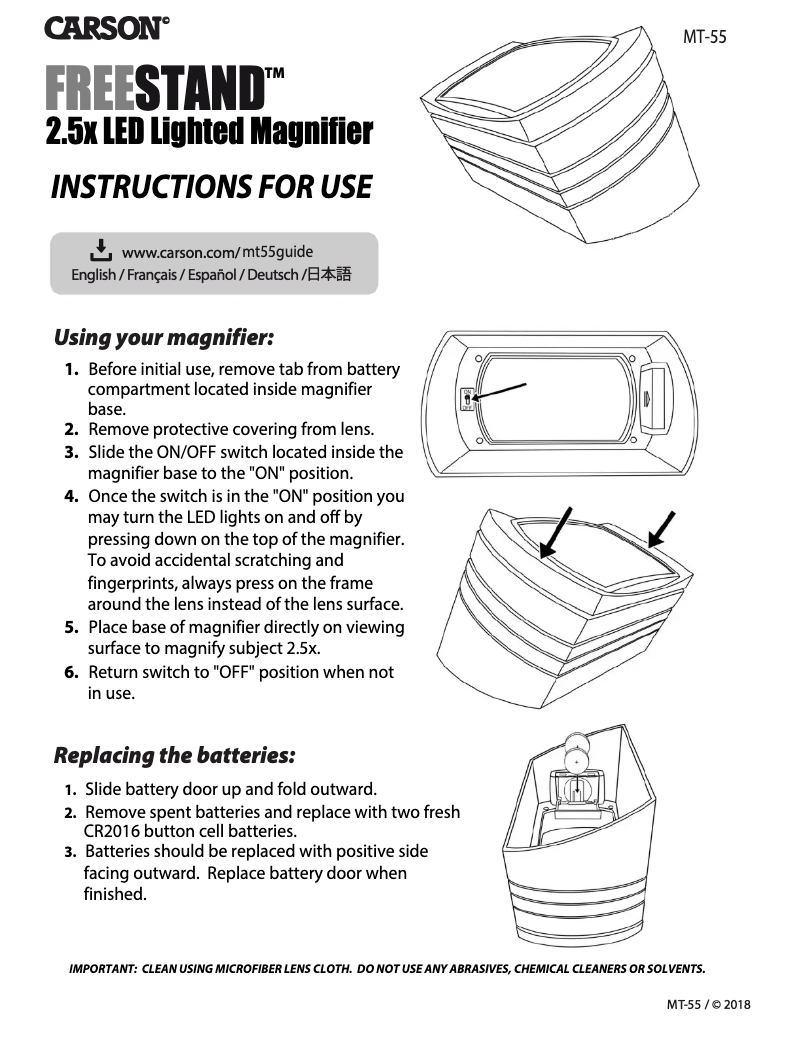 CARSON®

MT-55

FREESTAND™
2.5x LED Lighted Magnifier

INSTRUCTIONS FOR USE

www.carson.com/mt55guide
English / Français / Español / Deutsch /日本語

Using your magnifier:

1. Before initial use, remove tab from battery compartment located inside magnifier base.
2. Remove protective covering from lens.
3. Slide the ON/OFF switch located inside the magnifier base to the "ON" position.
4. Once the switch is in the "ON" position you may turn the LED lights on and off by pressing down on the top of the magnifier. To avoid accidental scratching and fingerprints, always press on the frame around the lens instead of the lens surface.
5. Place base of magnifier directly on viewing surface to magnify subject 2.5x.
6. Return switch to "OFF" position when not in use.

ON
OFF

Replacing the batteries:

1. Slide battery door up and fold outward.
2. Remove spent batteries and replace with two fresh CR2016 button cell batteries.
3. Batteries should be replaced with positive side facing outward. Replace battery door when finished.

IMPORTANT: CLEAN USING MICROFIBER LENS CLOTH. DO NOT USE ANY ABRASIVES, CHEMICAL CLEANERS OR SOLVENTS.

MT-55 / © 2018