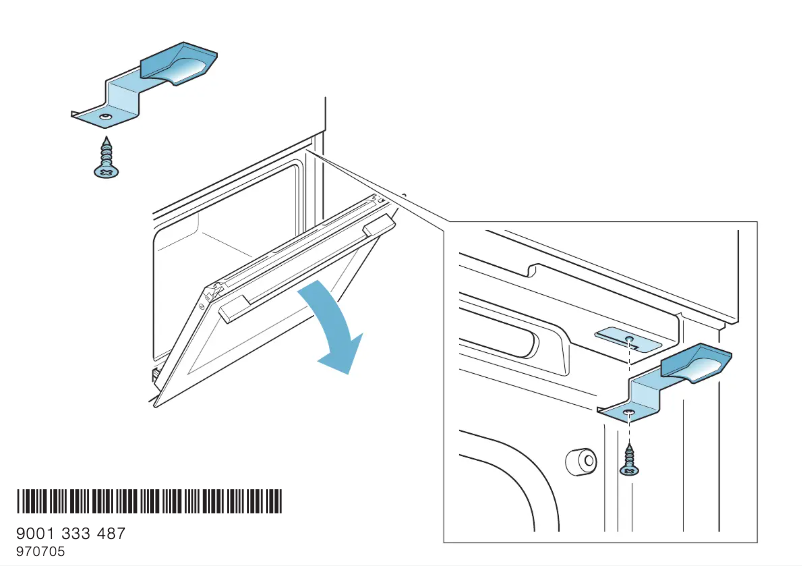 9001 333 487
970705