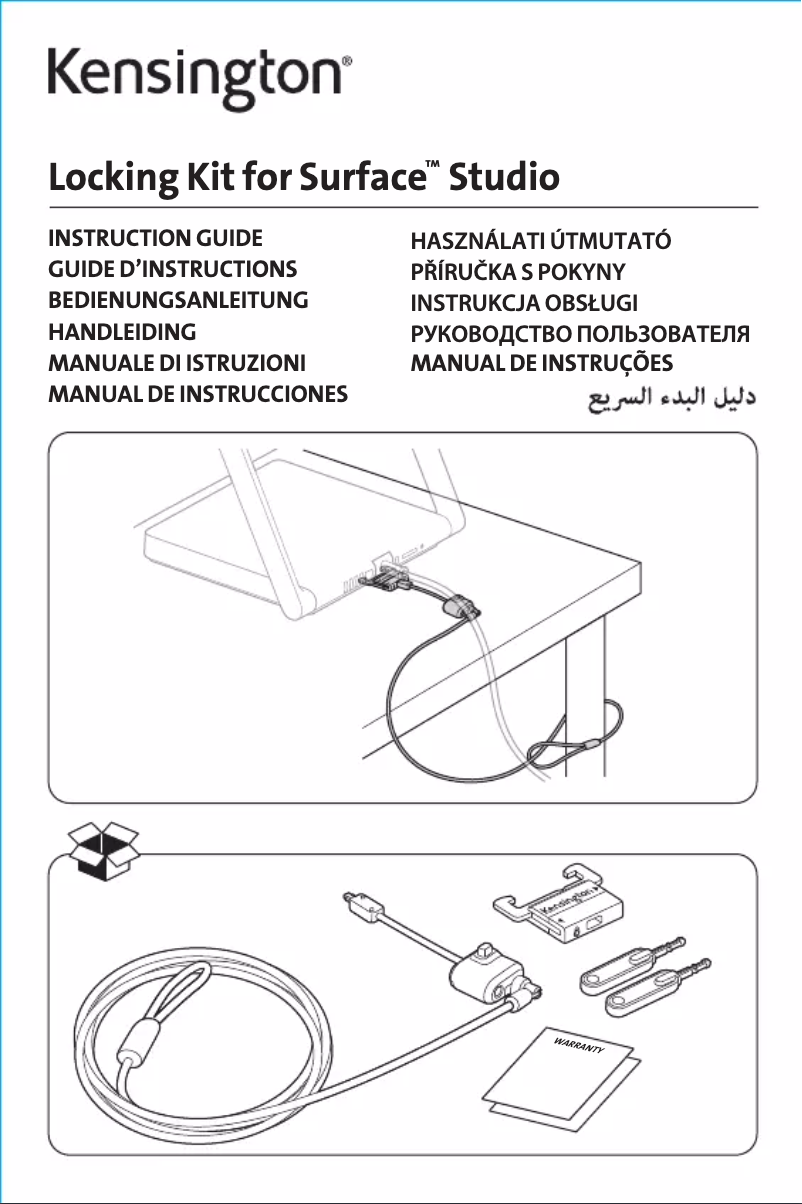 Kensington®

Locking Kit for Surface™ Studio

INSTRUCTION GUIDE
GUIDE D'INSTRUCTIONS
BEDIENUNGSANLEITUNG
HANDLEIDING
MANUALE DI ISTRUZIONI
MANUAL DE INSTRUCCIONES

HASZNÁLATI ÚTMUTATÓ
PŘÍRUČKA S POKYNY
INSTRUKCJA OBSŁUGI
РУКОВОДСТВО ПОЛЬЗОВАТЕЛЯ
MANUAL DE INSTRUÇÕES
دليل البدء السريع

Kensington

WARRANTY