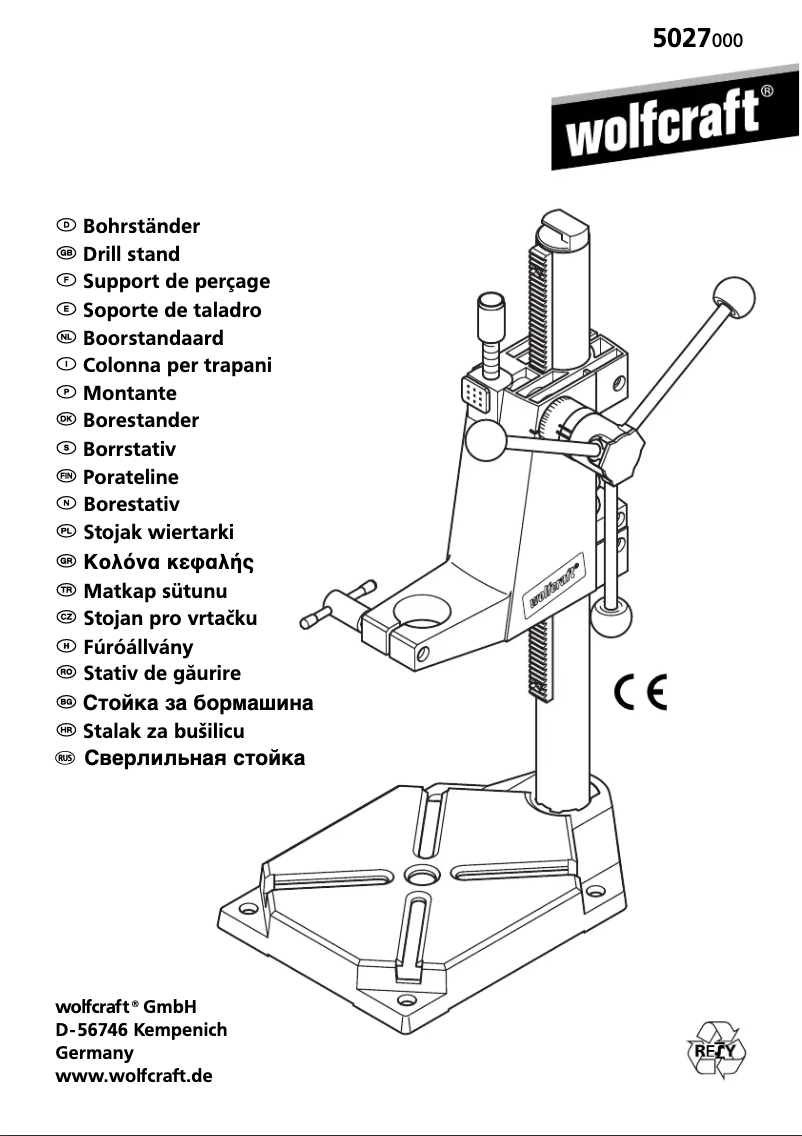 5027000

wolfcraft®

D Bohrständer
GB Drill stand
F Support de perçage
E Soporte de taladro
NL Boorstandaard
I Colonna per trapani
P Montante
DK Borestander
S Borrstativ
FIN Porateline
N Borestativ
PL Stojak wiertarki
GR Κολόνα κεφαλής
TR Matkap sütunu
CZ Stojan pro vrtačku
H Fúróállvány
RO Stativ de găurire
BG Стойка за бормашина
HR Stalak za bušilicu
RUS Сверлильная стойка

wolfcraft

CE

wolfcraft® GmbH
D-56746 Kempenich
Germany
www.wolfcraft.de

RECY