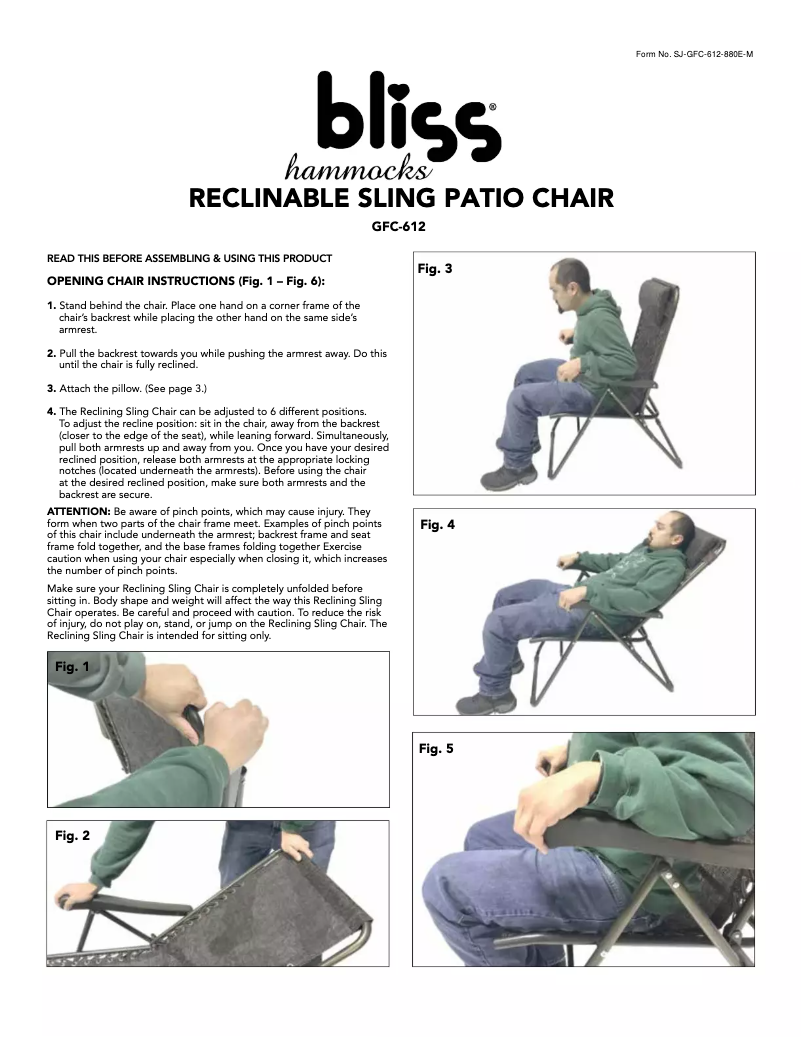 Form No. SJ-GFC-612-880E-M

bliss®
hammocks

RECLINABLE SLING PATIO CHAIR

GFC-612

READ THIS BEFORE ASSEMBLING & USING THIS PRODUCT

OPENING CHAIR INSTRUCTIONS (Fig. 1 – Fig. 6):

1. Stand behind the chair. Place one hand on a corner frame of the chair's backrest while placing the other hand on the same side's armrest.

2. Pull the backrest towards you while pushing the armrest away. Do this until the chair is fully reclined.

3. Attach the pillow. (See page 3.)

4. The Reclining Sling Chair can be adjusted to 6 different positions. To adjust the recline position: sit in the chair, away from the backrest (closer to the edge of the seat), while leaning forward. Simultaneously, pull both armrests up and away from you. Once you have your desired reclined position, release both armrests at the appropriate locking notches (located underneath the armrests). Before using the chair at the desired reclined position, make sure both armrests and the backrest are secure.

ATTENTION: Be aware of pinch points, which may cause injury. They form when two parts of the chair frame meet. Examples of pinch points of this chair include underneath the armrest; backrest frame and seat frame fold together, and the base frames folding together Exercise caution when using your chair especially when closing it, which increases the number of pinch points.

Make sure your Reclining Sling Chair is completely unfolded before sitting in. Body shape and weight will affect the way this Reclining Sling Chair operates. Be careful and proceed with caution. To reduce the risk of injury, do not play on, stand, or jump on the Reclining Sling Chair. The Reclining Sling Chair is intended for sitting only.

Fig. 1

Fig. 2

Fig. 3

Fig. 4

Fig. 5