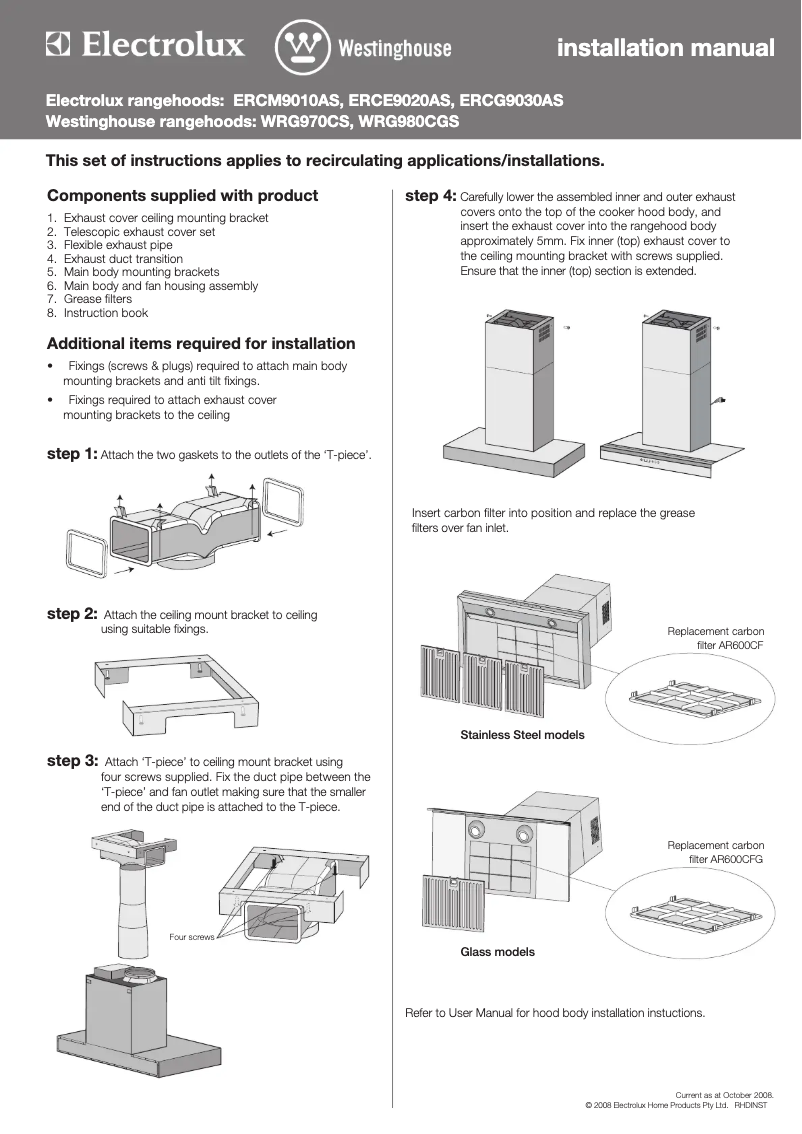 Electrolux Westinghouse installation manual

Electrolux rangehoods: ERCM9010AS, ERCE9020AS, ERCG9030AS
Westinghouse rangehoods: WRG970CS, WRG980CGS

This set of instructions applies to recirculating applications/installations.

Components supplied with product
1. Exhaust cover ceiling mounting bracket
2. Telescopic exhaust cover set
3. Flexible exhaust pipe
4. Exhaust duct transition
5. Main body mounting brackets
6. Main body and fan housing assembly
7. Grease filters
8. Instruction book

Additional items required for installation
• Fixings (screws & plugs) required to attach main body mounting brackets and anti tilt fixings.
• Fixings required to attach exhaust cover mounting brackets to the ceiling

step 1: Attach the two gaskets to the outlets of the 'T-piece'.

step 2: Attach the ceiling mount bracket to ceiling using suitable fixings.

step 3: Attach 'T-piece' to ceiling mount bracket using four screws supplied. Fix the duct pipe between the 'T-piece' and fan outlet making sure that the smaller end of the duct pipe is attached to the T-piece.

Four screws

step 4: Carefully lower the assembled inner and outer exhaust covers onto the top of the cooker hood body, and insert the exhaust cover into the rangehood body approximately 5mm. Fix inner (top) exhaust cover to the ceiling mounting bracket with screws supplied. Ensure that the inner (top) section is extended.

Insert carbon filter into position and replace the grease filters over fan inlet.

Replacement carbon filter AR600CF

Stainless Steel models

Replacement carbon filter AR600CFG

Glass models

Refer to User Manual for hood body installation instuctions.

Current as at October 2008.
© 2008 Electrolux Home Products Pty Ltd. RHDINST