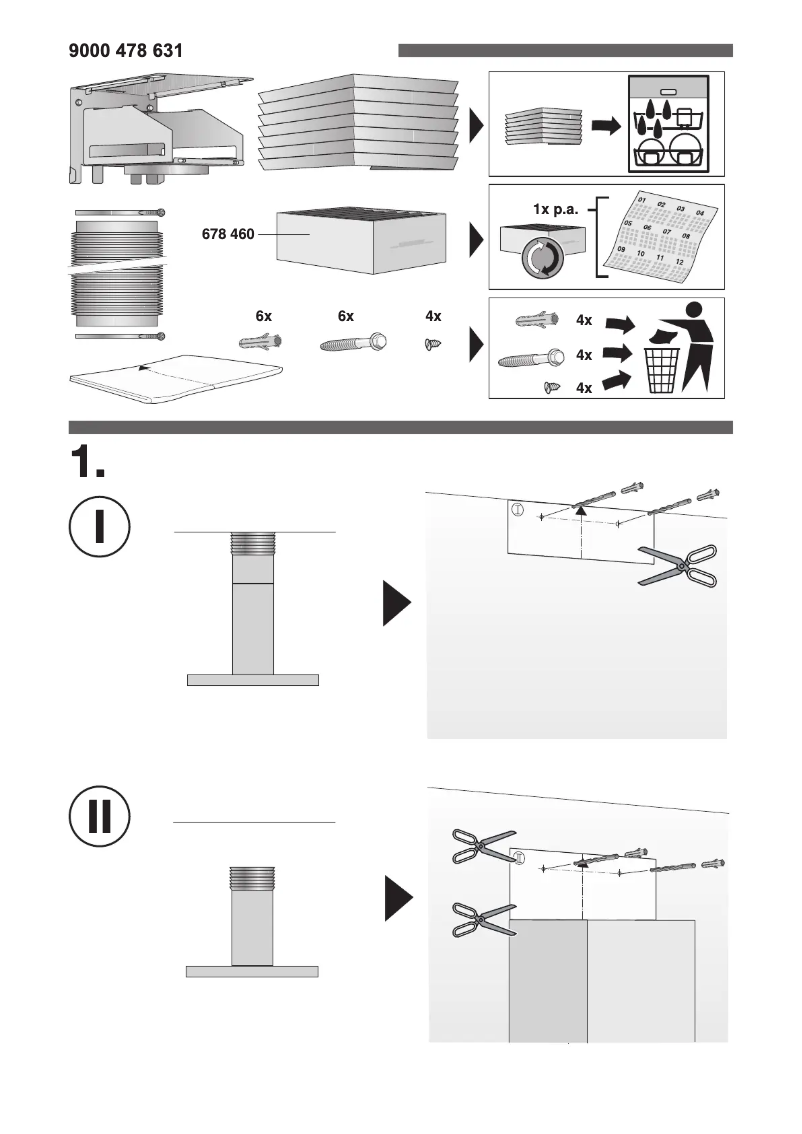 9000 478 631

678 460

1x p.a.

01 02 03 04
05 06 07 08
09 10 11 12

6x 6x 4x

4x
4x
4x

1.

I

II