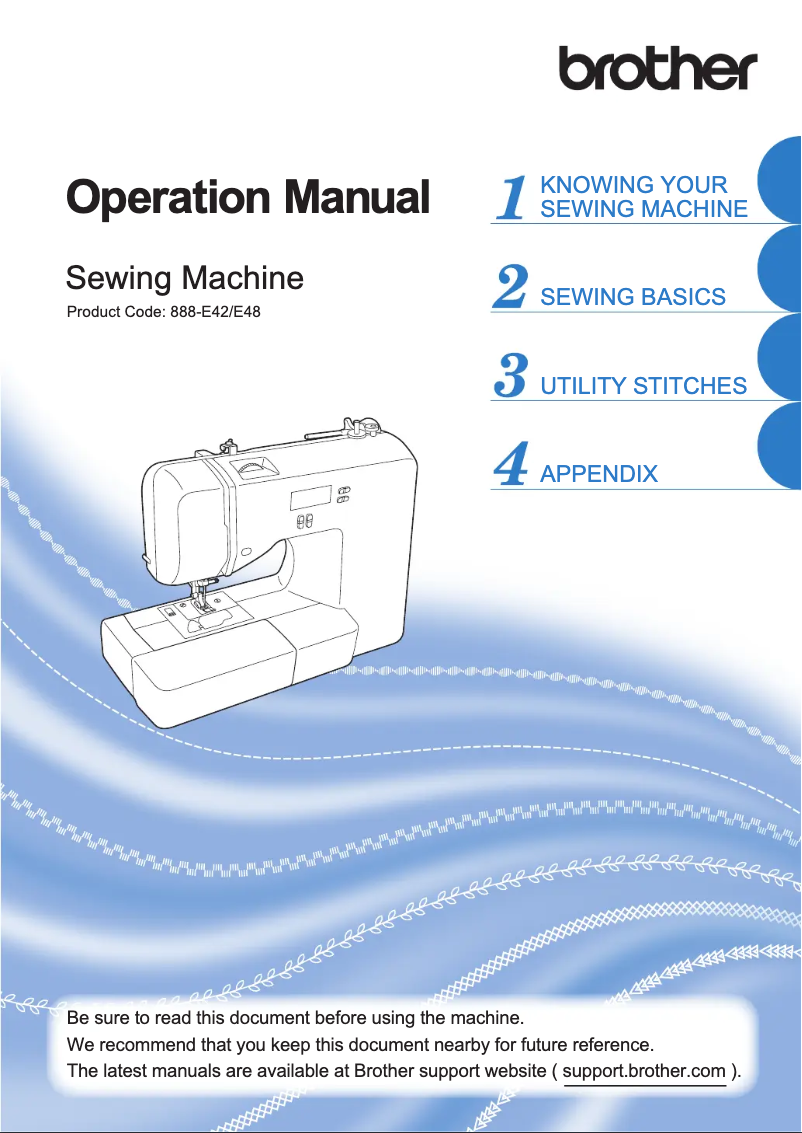 brother

Operation Manual

Sewing Machine

Product Code: 888-E42/E48

1 KNOWING YOUR SEWING MACHINE

2 SEWING BASICS

3 UTILITY STITCHES

4 APPENDIX

Be sure to read this document before using the machine.
We recommend that you keep this document nearby for future reference.
The latest manuals are available at Brother support website ( support.brother.com ).