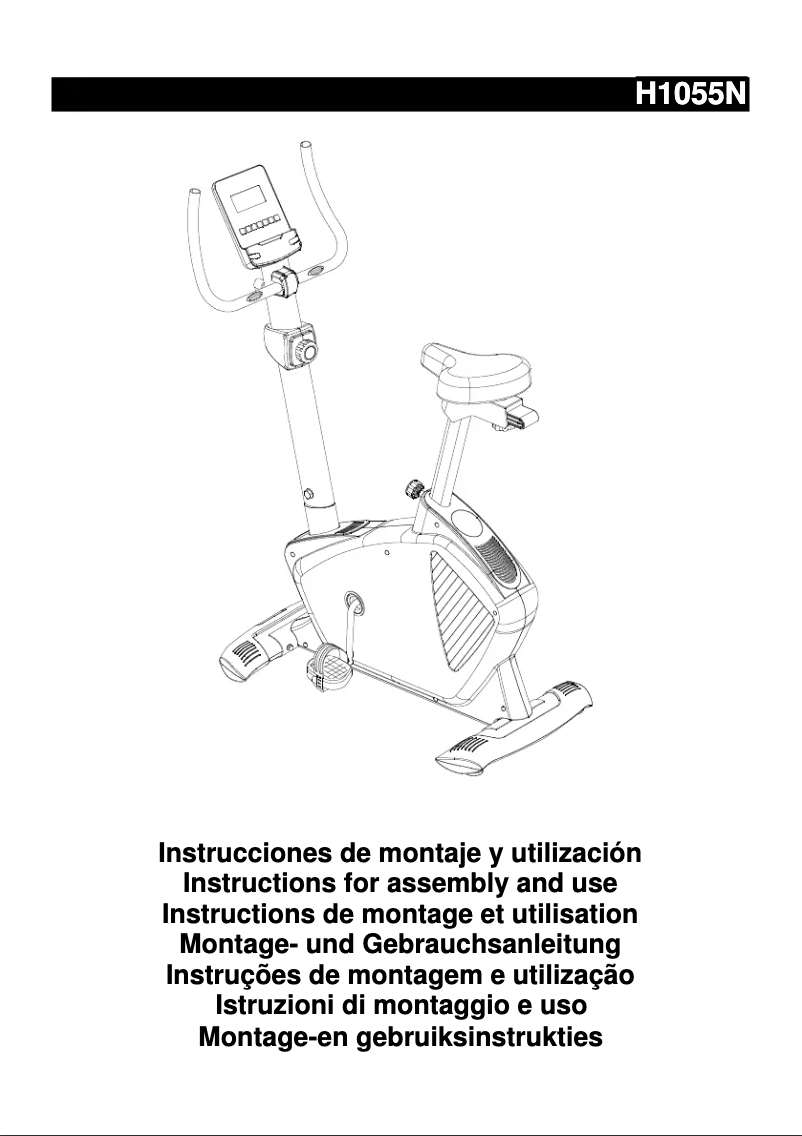 H1055N

Instrucciones de montaje y utilización
Instructions for assembly and use
Instructions de montage et utilisation
Montage- und Gebrauchsanleitung
Instruções de montagem e utilização
Istruzioni di montaggio e uso
Montage-en gebruiksinstrukties