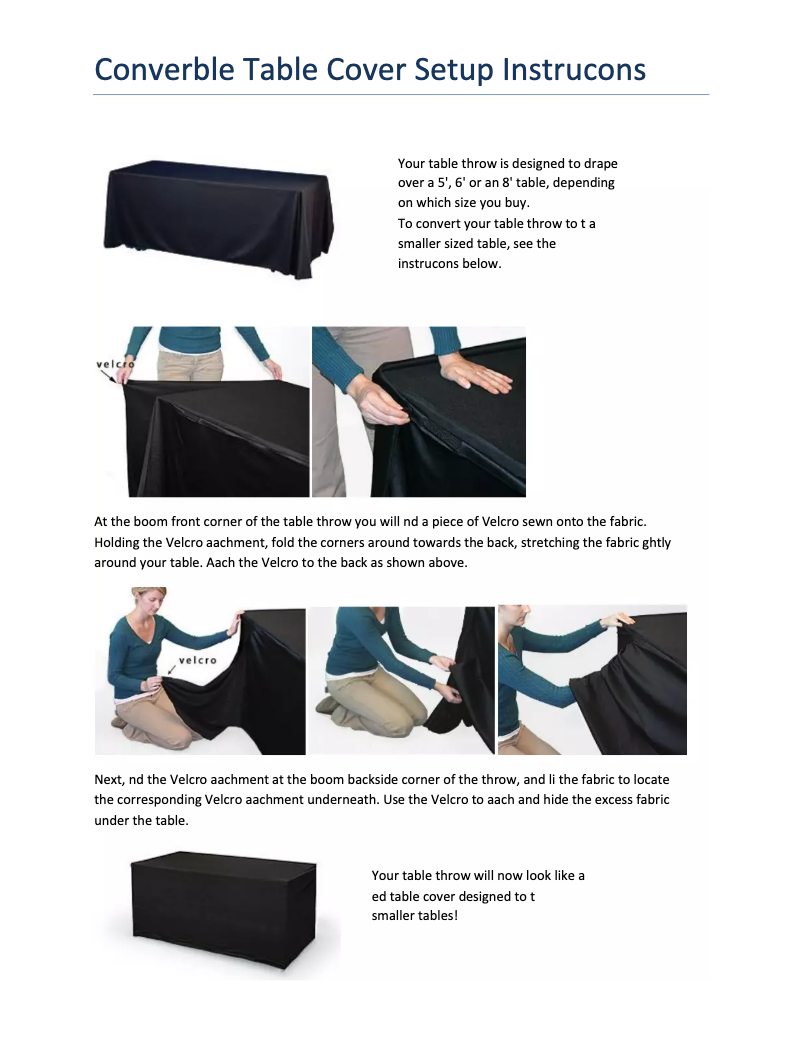 Converble Table Cover Setup Instrucons

Your table throw is designed to drape over a 5', 6' or an 8' table, depending on which size you buy.
To convert your table throw to t a smaller sized table, see the instrucons below.

velcro

At the boom front corner of the table throw you will nd a piece of Velcro sewn onto the fabric. Holding the Velcro aachment, fold the corners around towards the back, stretching the fabric ghtly around your table. Aach the Velcro to the back as shown above.

velcro

Next, nd the Velcro aachment at the boom backside corner of the throw, and li the fabric to locate the corresponding Velcro aachment underneath. Use the Velcro to aach and hide the excess fabric under the table.

Your table throw will now look like a ed table cover designed to t smaller tables!