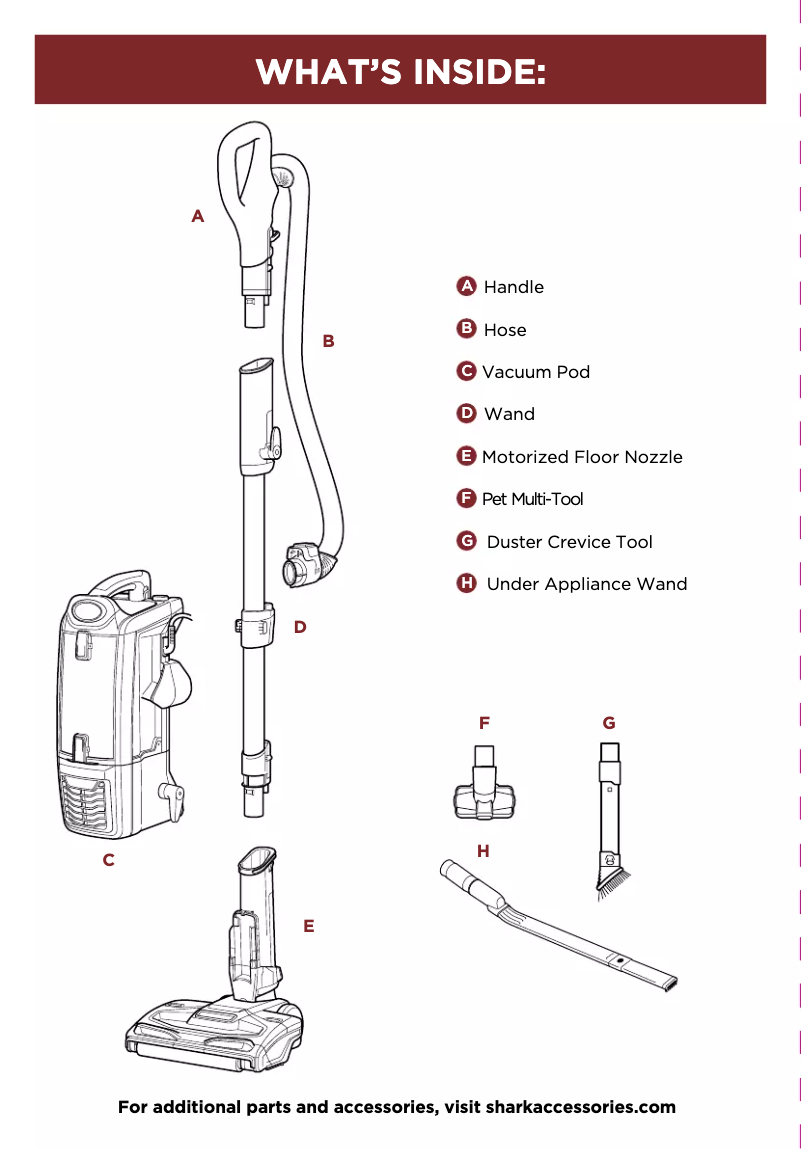 WHAT'S INSIDE:

A

B

A Handle
B Hose
C Vacuum Pod
D Wand
E Motorized Floor Nozzle
F Pet Multi-Tool
G Duster Crevice Tool
H Under Appliance Wand

D

F

G

H

C

E

For additional parts and accessories, visit sharkaccessories.com