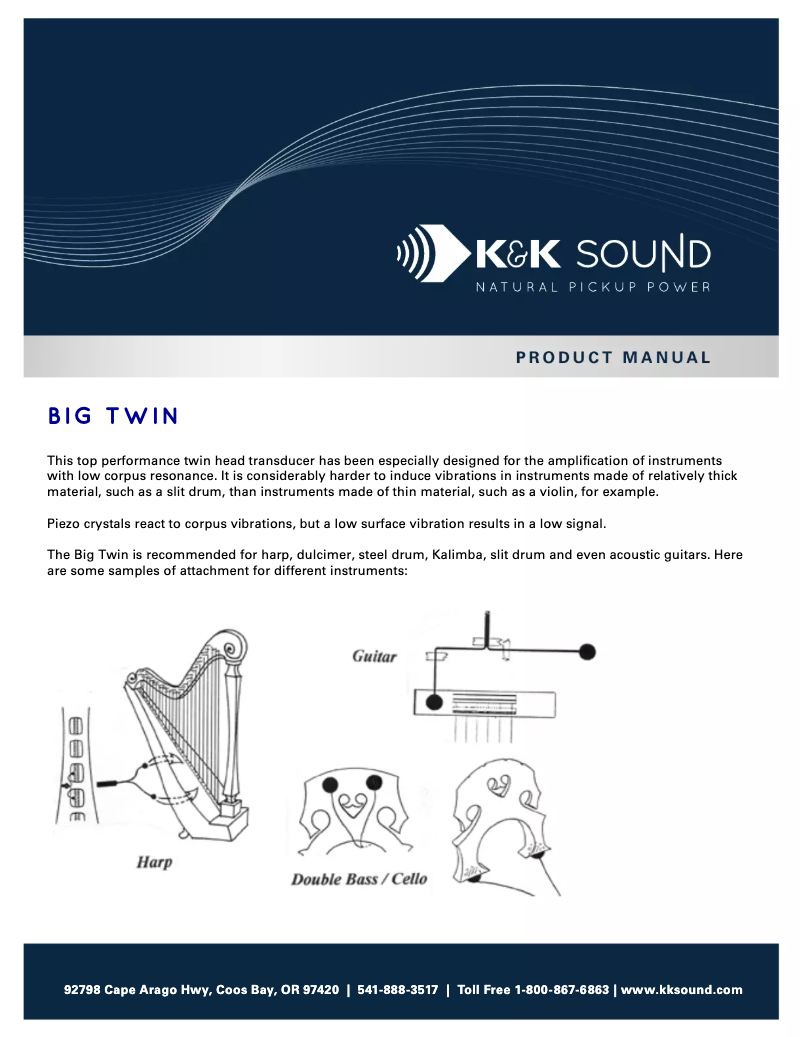 K&K SOUND
NATURAL PICKUP POWER

PRODUCT MANUAL

BIG TWIN

This top performance twin head transducer has been especially designed for the amplification of instruments with low corpus resonance. It is considerably harder to induce vibrations in instruments made of relatively thick material, such as a slit drum, than instruments made of thin material, such as a violin, for example.

Piezo crystals react to corpus vibrations, but a low surface vibration results in a low signal.

The Big Twin is recommended for harp, dulcimer, steel drum, Kalimba, slit drum and even acoustic guitars. Here are some samples of attachment for different instruments:

Guitar

Harp

Double Bass / Cello

92798 Cape Arago Hwy, Coos Bay, OR 97420 | 541-888-3517 | Toll Free 1-800-867-6863 | www.kksound.com