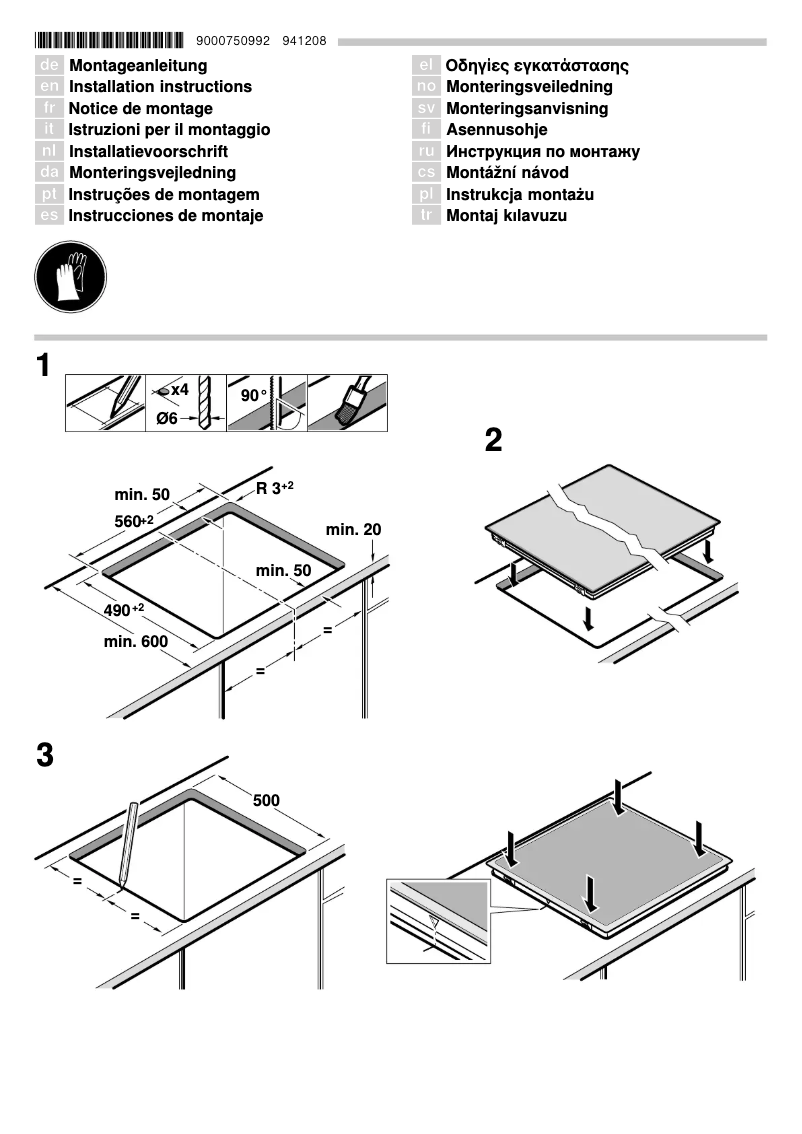 9000750992 941208

de Montageanleitung
en Installation instructions
fr Notice de montage
it Istruzioni per il montaggio
nl Installatievoorschrift
da Monteringsvejledning
pt Instruções de montagem
es Instrucciones de montaje

el Οδηγίες εγκατάστασης
no Monteringsveiledning
sv Monteringsanvisning
fi Asennusohje
ru Инструкция по монтажу
cs Montážní návod
pl Instrukcja montażu
tr Montaj kılavuzu

1

x4
Ø6
90°

min. 50
R $3^{+2}$
$560^{+2}$
min. 20
min. 50
$490^{+2}$
min. 600
=
=

2

3

500
=
=