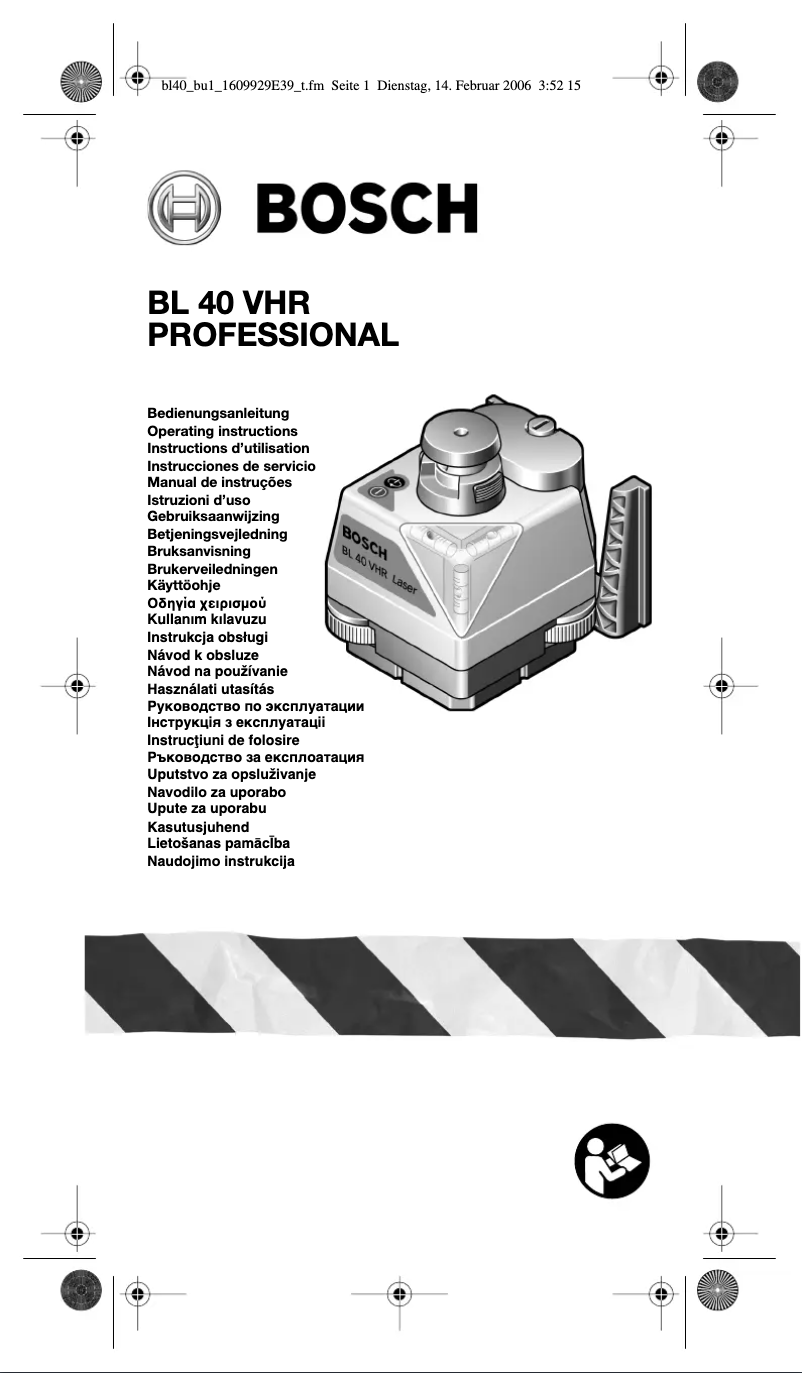 bl40_bu1_1609929E39_t.fm Seite 1 Dienstag, 14. Februar 2006 3:52 15

BOSCH

BL 40 VHR
PROFESSIONAL

Bedienungsanleitung
Operating instructions
Instructions d'utilisation
Instrucciones de servicio
Manual de instruções
Istruzioni d'uso
Gebruiksaanwijzing
Betjeningsvejledning
Bruksanvisning
Brukerveiledningen
Käyttöohje
Οδηγία χειρισμού
Kullanım kılavuzu
Instrukcja obsługi
Návod k obsluze
Návod na používanie
Használati utasítás
Руководство по эксплуатации
Інструкція з експлуатації
Instrucţiuni de folosire
Ръководство за експлоатация
Uputstvo za opsluživanje
Navodilo za uporabo
Upute za uporabu
Kasutusjuhend
Lietošanas pamācība
Naudojimo instrukcija

BOSCH
BL 40 VHR Laser