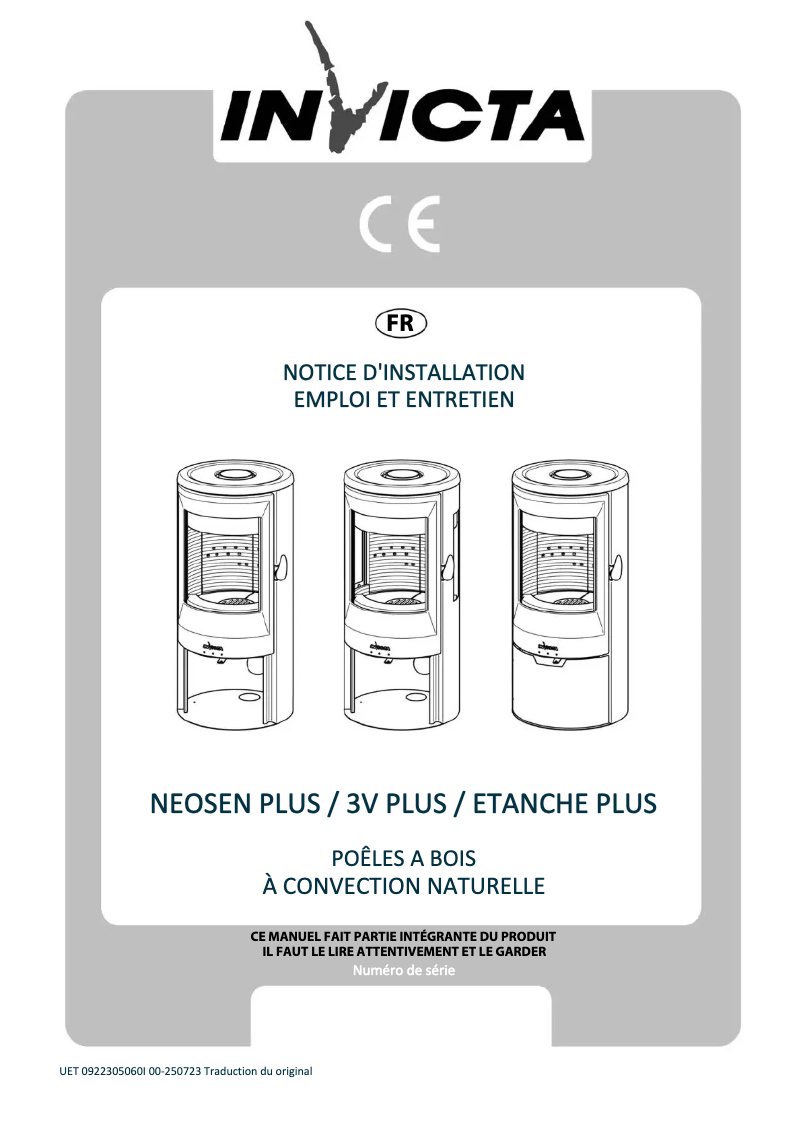 INVICTA

CE

FR

NOTICE D'INSTALLATION
EMPLOI ET ENTRETIEN

NEOSEN PLUS / 3V PLUS / ETANCHE PLUS

POÊLES A BOIS
À CONVECTION NATURELLE

CE MANUEL FAIT PARTIE INTÉGRANTE DU PRODUIT
IL FAUT LE LIRE ATTENTIVEMENT ET LE GARDER
Numéro de série

UET 0922305060I 00-250723 Traduction du original