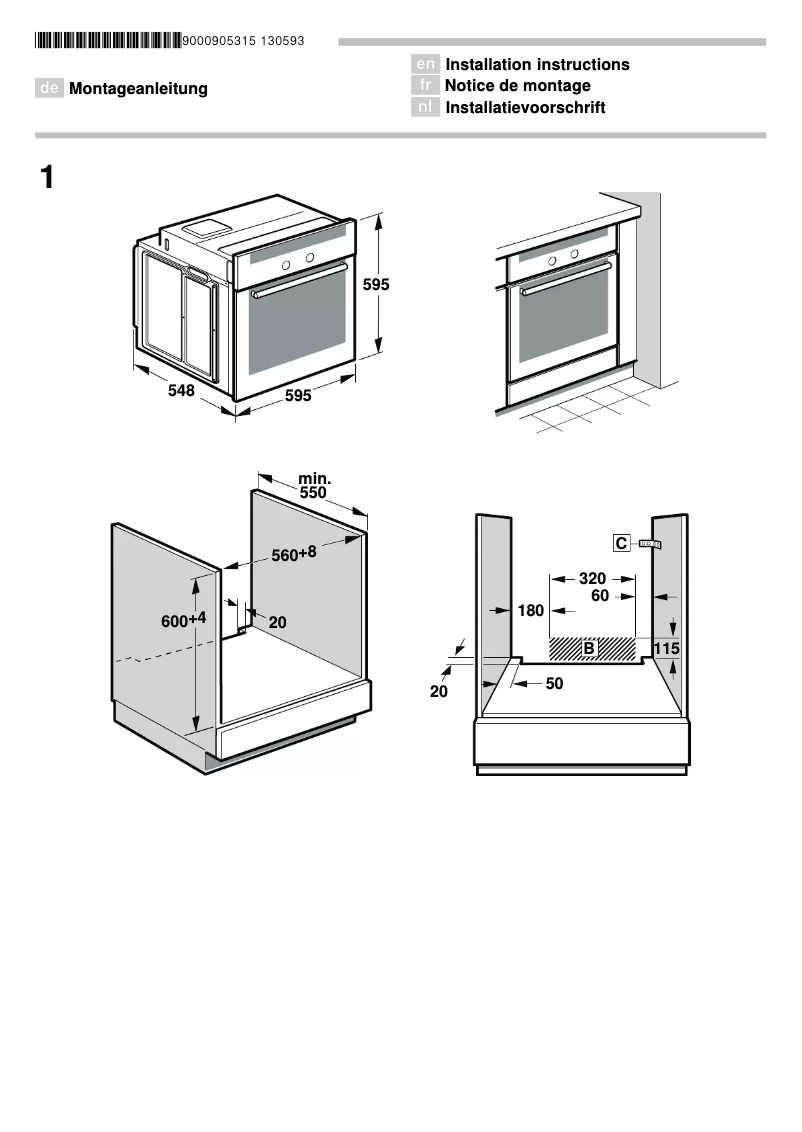 9000905315 130593

de Montageanleitung

en Installation instructions
fr Notice de montage
nl Installatievoorschrift

1

595
548
595

min. 550
$560^{+8}$
$600^{+4}$
20

C
320
60
180
B
115
20
50