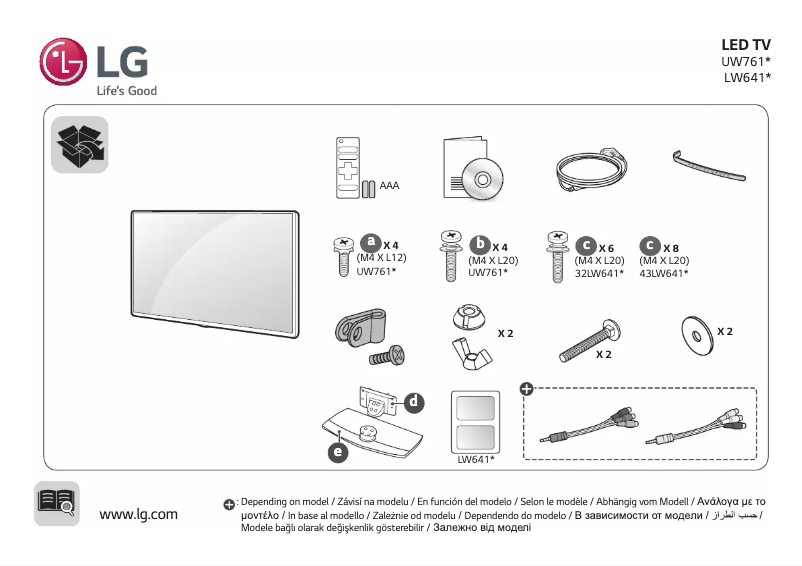 LG
Life's Good

LED TV
UW761*
LW641*

AAA

a X 4
(M4 X L12)
UW761*

b X 4
(M4 X L20)
UW761*

c X 6
(M4 X L20)
32LW641*

c X 8
(M4 X L20)
43LW641*

X 2

X 2

X 2

d

e

LW641*

www.lg.com

: Depending on model / Závisí na modelu / En función del modelo / Selon le modèle / Abhängig vom Modell / Ανάλογα με το μοντέλο / In base al modello / Zależnie od modelu / Dependendo do modelo / В зависимости от модели / حسب الطراز / Modele bağlı olarak değişkenlik gösterebilir / Залежно від моделі