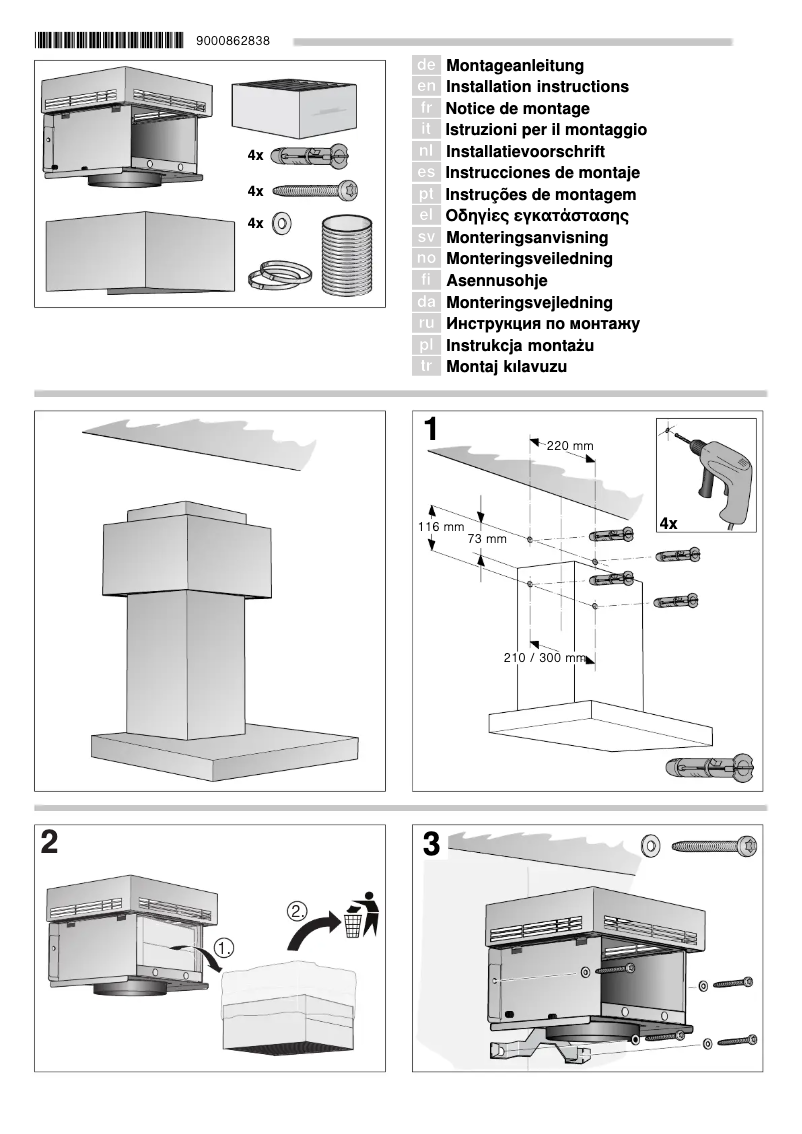 9000862838

4x
4x
4x

de Montageanleitung
en Installation instructions
fr Notice de montage
it Istruzioni per il montaggio
nl Installatievoorschrift
es Instrucciones de montaje
pt Instruções de montagem
el Οδηγίες εγκατάστασης
sv Monteringsanvisning
no Monteringsveiledning
fi Asennusohje
da Monteringsvejledning
ru Инструкция по монтажу
pl Instrukcja montażu
tr Montaj kılavuzu

1
220 mm
116 mm
73 mm
210 / 300 mm
4x

2
1.
2.

3