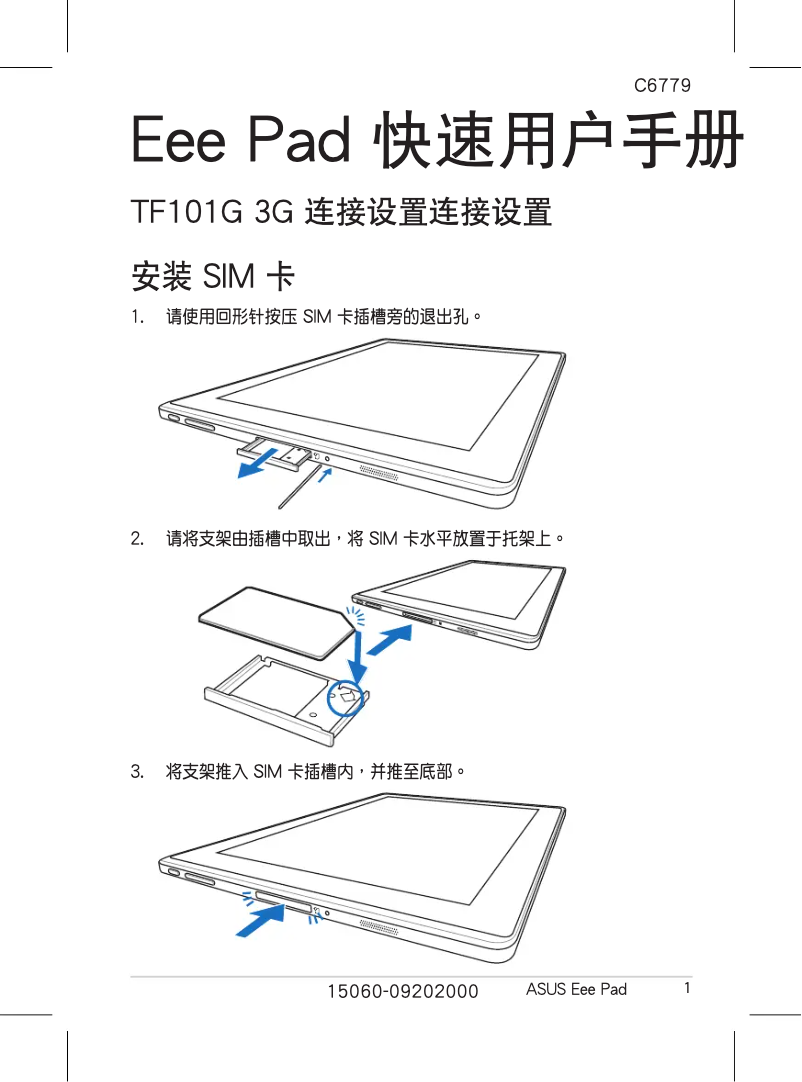 C6779

Eee Pad 快速用户手册

TF101G 3G 连接设置连接设置

安装 SIM 卡

1. 请使用回形针按压 SIM 卡插槽旁的退出孔。

2. 请将支架由插槽中取出，将 SIM 卡水平放置于托架上。

3. 将支架推入 SIM 卡插槽内，并推至底部。

15060-09202000 ASUS Eee Pad 1