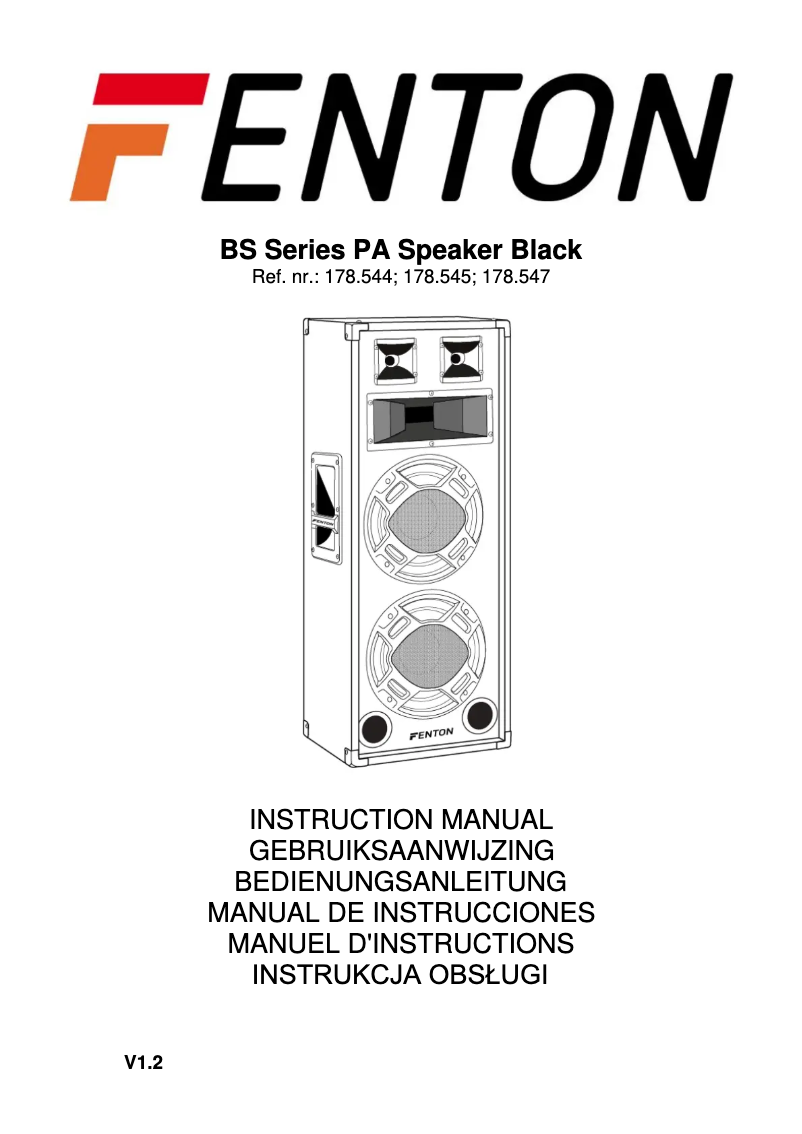 FENTON

BS Series PA Speaker Black
Ref. nr.: 178.544; 178.545; 178.547

FENTON

FENTON

INSTRUCTION MANUAL
GEBRUIKSAANWIJZING
BEDIENUNGSANLEITUNG
MANUAL DE INSTRUCCIONES
MANUEL D'INSTRUCTIONS
INSTRUKCJA OBSŁUGI

V1.2