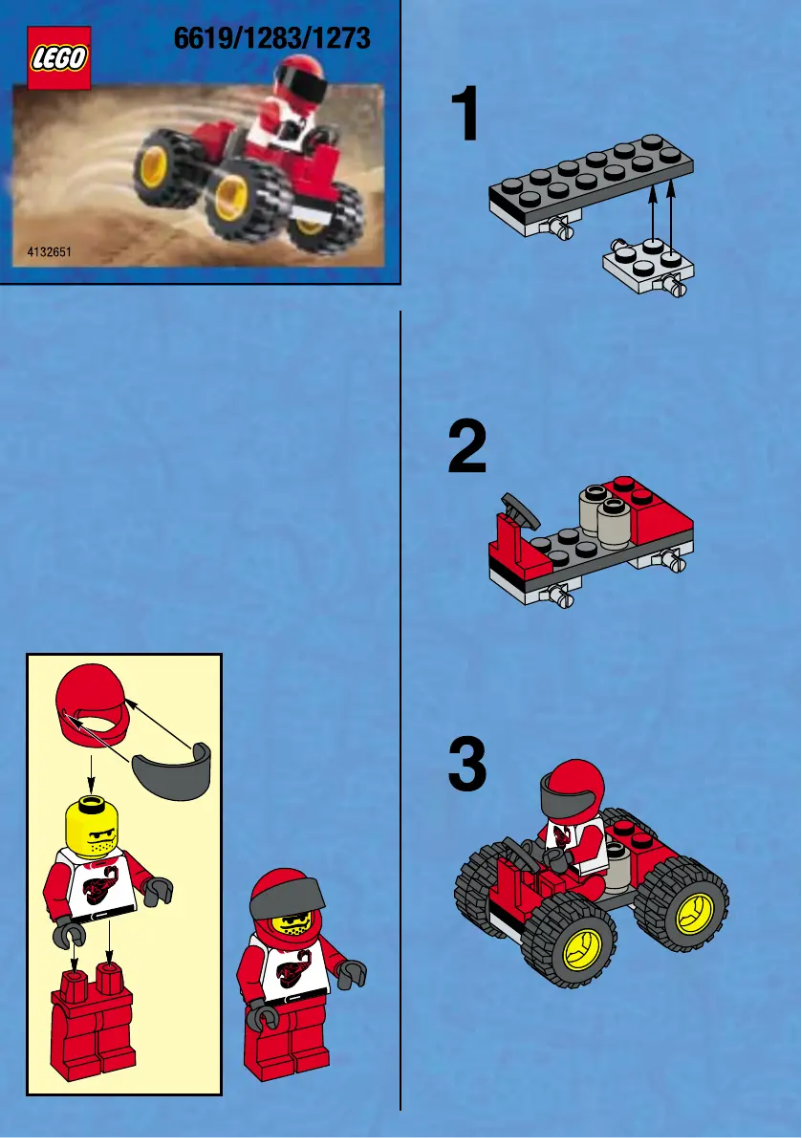 LEGO
6619/1283/1273

4132651

1

2

3