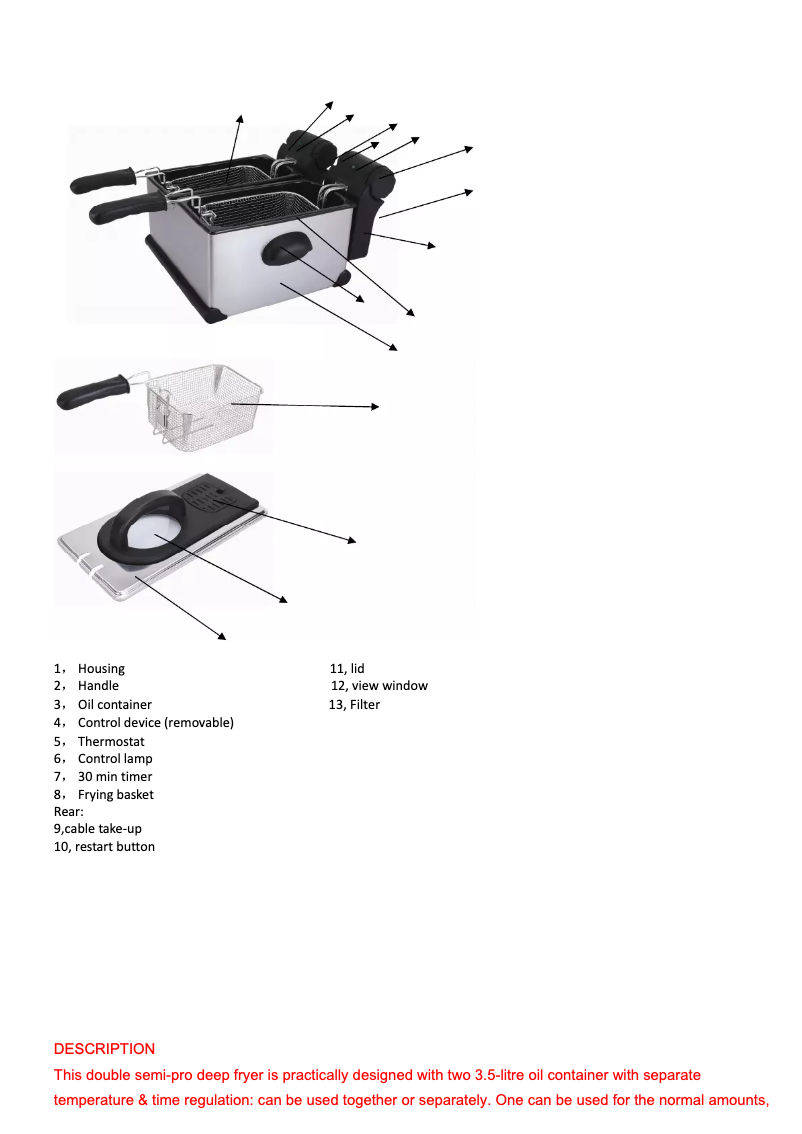 1， Housing
2， Handle
3， Oil container
4， Control device (removable)
5， Thermostat
6， Control lamp
7， 30 min timer
8， Frying basket
Rear:
9,cable take-up
10, restart button

11, lid
12, view window
13, Filter

DESCRIPTION

This double semi-pro deep fryer is practically designed with two 3.5-litre oil container with separate temperature & time regulation: can be used together or separately. One can be used for the normal amounts,