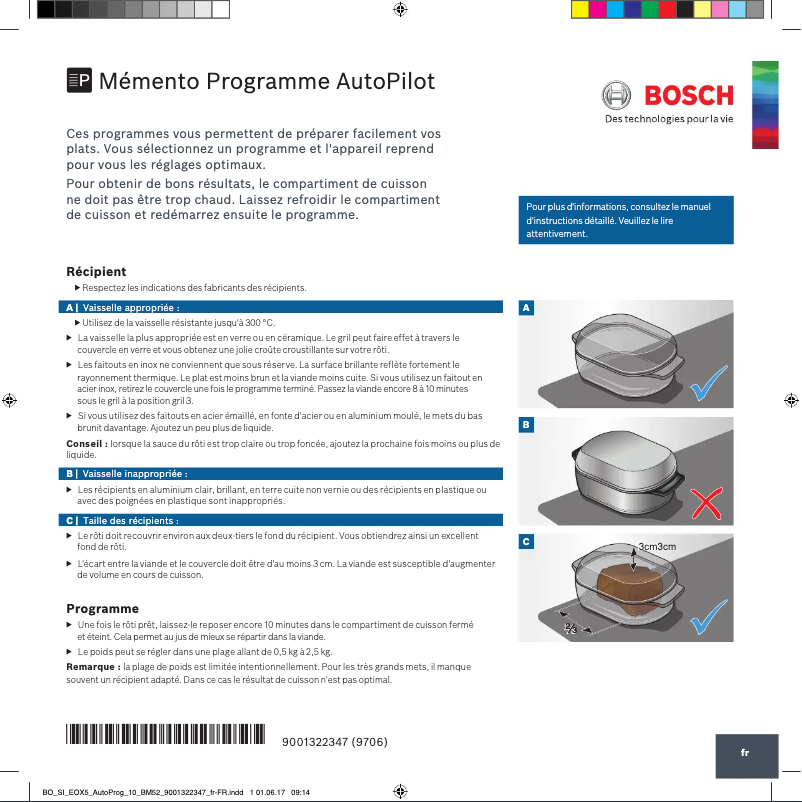 Mémento Programme AutoPilot

BOSCH
Des technologies pour la vie

Ces programmes vous permettent de préparer facilement vos plats. Vous sélectionnez un programme et l'appareil reprend pour vous les réglages optimaux.

Pour obtenir de bons résultats, le compartiment de cuisson ne doit pas être trop chaud. Laissez refroidir le compartiment de cuisson et redémarrez ensuite le programme.

Pour plus d'informations, consultez le manuel d'instructions détaillé. Veuillez le lire attentivement.

Récipient

▶ Respectez les indications des fabricants des récipients.

A | Vaisselle appropriée :

▶ Utilisez de la vaisselle résistante jusqu'à 300 °C.

▶ La vaisselle la plus appropriée est en verre ou en céramique. Le gril peut faire effet à travers le couvercle en verre et vous obtenez une jolie croûte croustillante sur votre rôti.

▶ Les faitouts en inox ne conviennent que sous réserve. La surface brillante reflète fortement le rayonnement thermique. Le plat est moins brun et la viande moins cuite. Si vous utilisez un faitout en acier inox, retirez le couvercle une fois le programme terminé. Passez la viande encore 8 à 10 minutes sous le gril à la position gril 3.

▶ Si vous utilisez des faitouts en acier émaillé, en fonte d'acier ou en aluminium moulé, le mets du bas brunit davantage. Ajoutez un peu plus de liquide.

Conseil : lorsque la sauce du rôti est trop claire ou trop foncée, ajoutez la prochaine fois moins ou plus de liquide.

B | Vaisselle inappropriée :

▶ Les récipients en aluminium clair, brillant, en terre cuite non vernie ou des récipients en plastique ou avec des poignées en plastique sont inappropriés.

C | Taille des récipients :

▶ Le rôti doit recouvrir environ aux deux-tiers le fond du récipient. Vous obtiendrez ainsi un excellent fond de rôti.

▶ L'écart entre la viande et le couvercle doit être d'au moins 3 cm. La viande est susceptible d'augmenter de volume en cours de cuisson.

Programme

▶ Une fois le rôti prêt, laissez-le reposer encore 10 minutes dans le compartiment de cuisson fermé et éteint. Cela permet au jus de mieux se répartir dans la viande.

▶ Le poids peut se régler dans une plage allant de 0,5 kg à 2,5 kg.

Remarque : la plage de poids est limitée intentionnellement. Pour les très grands mets, il manque souvent un récipient adapté. Dans ce cas le résultat de cuisson n'est pas optimal.

A

B

C

3cm3cm

⅔

9001322347 (9706)

fr

BO_SI_EOX5_AutoProg_10_BM52_9001322347_fr-FR.indd 1 01.06.17 09:14