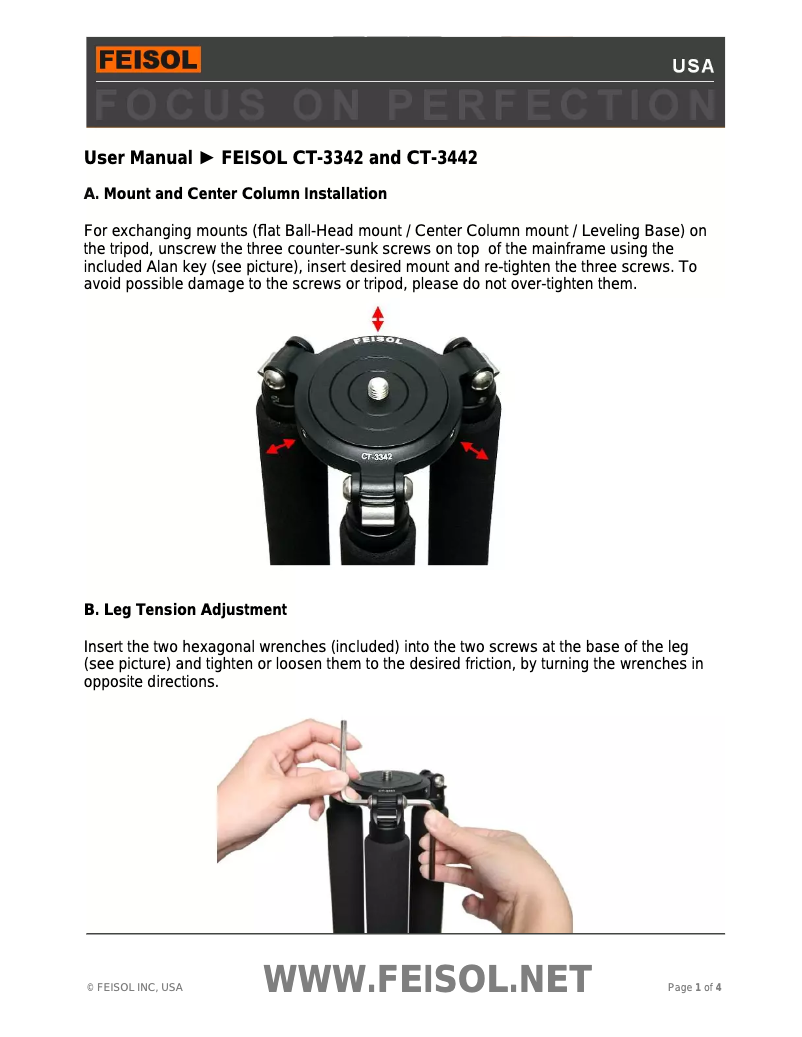 FEISOL

USA

FOCUS ON PERFECTION

User Manual ► FEISOL CT-3342 and CT-3442

A. Mount and Center Column Installation

For exchanging mounts (flat Ball-Head mount / Center Column mount / Leveling Base) on the tripod, unscrew the three counter-sunk screws on top of the mainframe using the included Alan key (see picture), insert desired mount and re-tighten the three screws. To avoid possible damage to the screws or tripod, please do not over-tighten them.

FEISOL

CT-3342

B. Leg Tension Adjustment

Insert the two hexagonal wrenches (included) into the two screws at the base of the leg (see picture) and tighten or loosen them to the desired friction, by turning the wrenches in opposite directions.

© FEISOL INC, USA

WWW.FEISOL.NET

Page 1 of 4