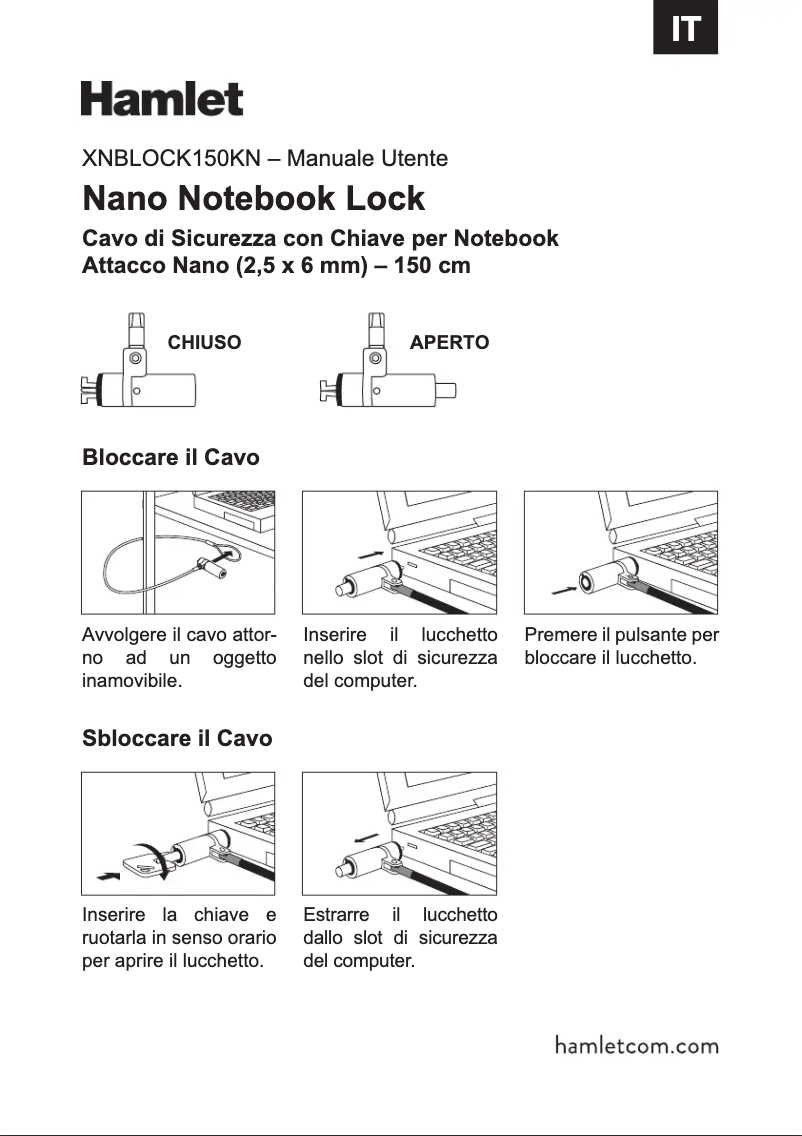 IT

Hamlet

XNBLOCK150KN – Manuale Utente

Nano Notebook Lock

Cavo di Sicurezza con Chiave per Notebook
Attacco Nano (2,5 x 6 mm) – 150 cm

CHIUSO

APERTO

Bloccare il Cavo

Avvolgere il cavo attorno ad un oggetto inamovibile.

Inserire il lucchetto nello slot di sicurezza del computer.

Premere il pulsante per bloccare il lucchetto.

Sbloccare il Cavo

Inserire la chiave e ruotarla in senso orario per aprire il lucchetto.

Estrarre il lucchetto dallo slot di sicurezza del computer.

hamletcom.com