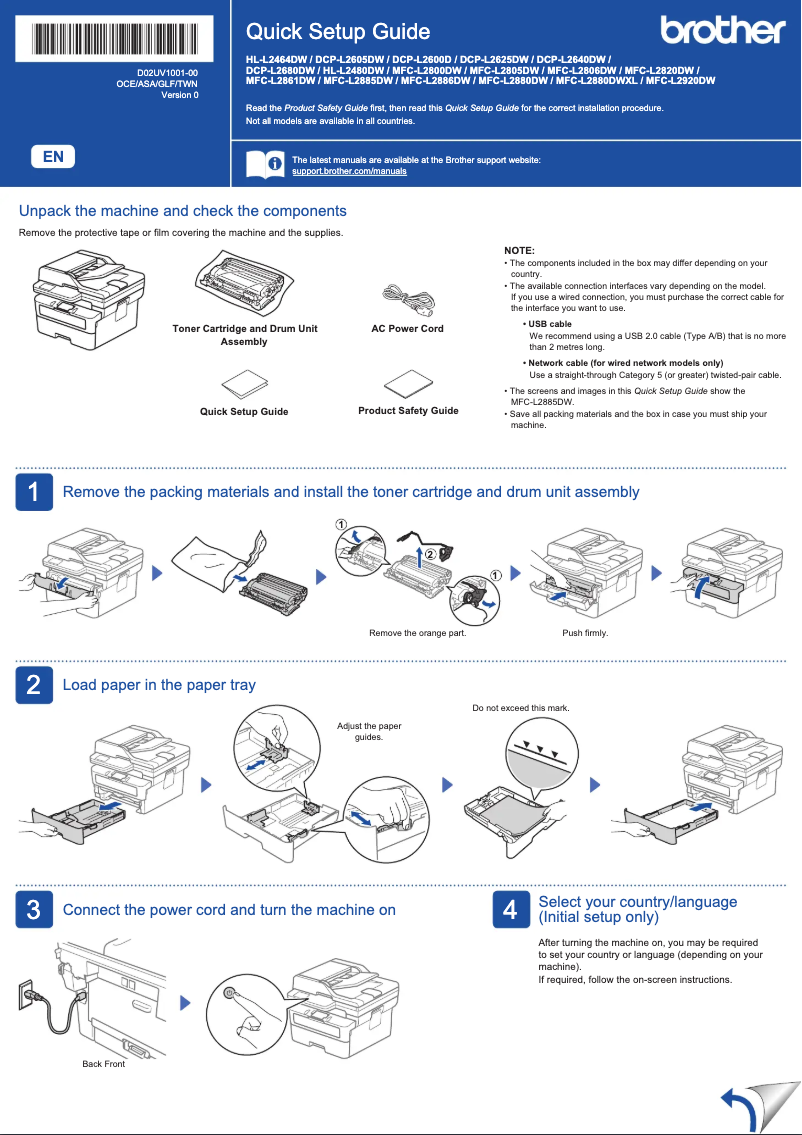 D02UV1001-00
OCE/ASA/GLF/TWN
Version 0

EN

Quick Setup Guide

brother

HL-L2464DW / DCP-L2605DW / DCP-L2600D / DCP-L2625DW / DCP-L2640DW / DCP-L2680DW / HL-L2480DW / MFC-L2800DW / MFC-L2805DW / MFC-L2806DW / MFC-L2820DW / MFC-L2861DW / MFC-L2885DW / MFC-L2886DW / MFC-L2880DW / MFC-L2880DWXL / MFC-L2920DW

Read the Product Safety Guide first, then read this Quick Setup Guide for the correct installation procedure.
Not all models are available in all countries.

The latest manuals are available at the Brother support website:
support.brother.com/manuals

Unpack the machine and check the components

Remove the protective tape or film covering the machine and the supplies.

Toner Cartridge and Drum Unit Assembly

AC Power Cord

Quick Setup Guide

Product Safety Guide

NOTE:
• The components included in the box may differ depending on your country.
• The available connection interfaces vary depending on the model. If you use a wired connection, you must purchase the correct cable for the interface you want to use.
• USB cable
We recommend using a USB 2.0 cable (Type A/B) that is no more than 2 metres long.
• Network cable (for wired network models only)
Use a straight-through Category 5 (or greater) twisted-pair cable.
• The screens and images in this Quick Setup Guide show the MFC-L2885DW.
• Save all packing materials and the box in case you must ship your machine.

1 Remove the packing materials and install the toner cartridge and drum unit assembly

1
2
1

Remove the orange part.

Push firmly.

2 Load paper in the paper tray

Adjust the paper guides.

Do not exceed this mark.

3 Connect the power cord and turn the machine on

Back Front

4 Select your country/language (Initial setup only)

After turning the machine on, you may be required to set your country or language (depending on your machine).
If required, follow the on-screen instructions.