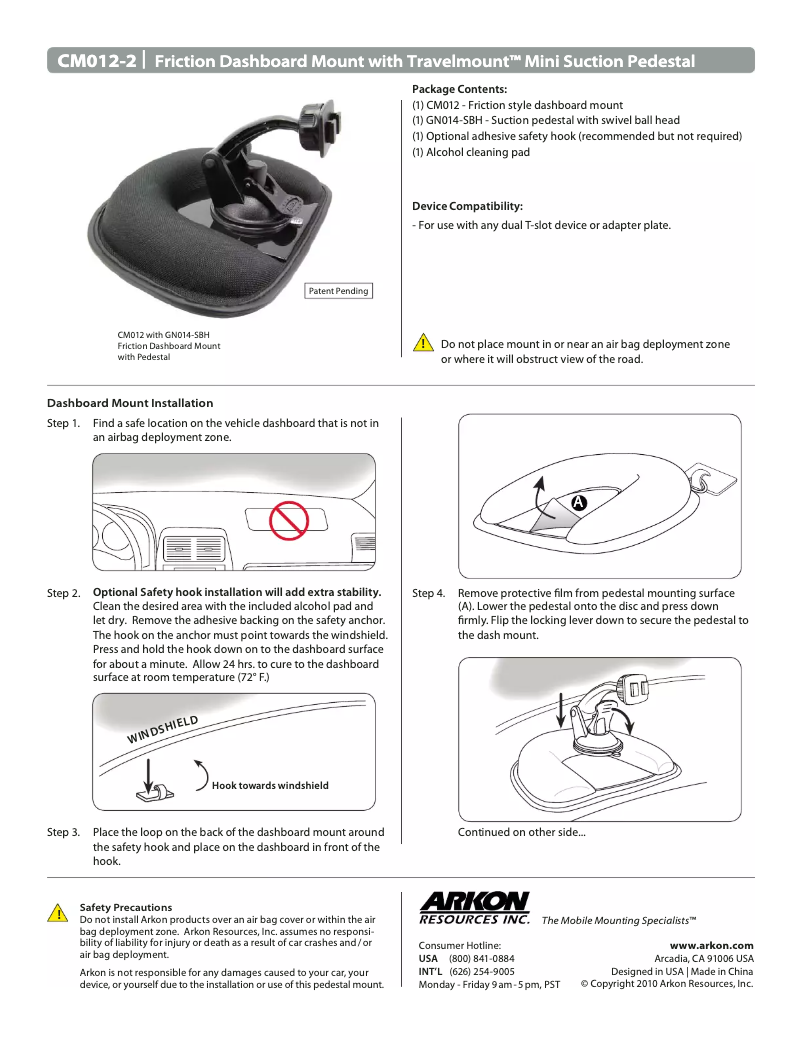 CM012-2 | Friction Dashboard Mount with Travelmount™ Mini Suction Pedestal

Patent Pending

CM012 with GN014-SBH Friction Dashboard Mount with Pedestal

Package Contents:
(1) CM012 - Friction style dashboard mount
(1) GN014-SBH - Suction pedestal with swivel ball head
(1) Optional adhesive safety hook (recommended but not required)
(1) Alcohol cleaning pad

Device Compatibility:
- For use with any dual T-slot device or adapter plate.

Do not place mount in or near an air bag deployment zone or where it will obstruct view of the road.

Dashboard Mount Installation

Step 1. Find a safe location on the vehicle dashboard that is not in an airbag deployment zone.

Step 2. Optional Safety hook installation will add extra stability. Clean the desired area with the included alcohol pad and let dry. Remove the adhesive backing on the safety anchor. The hook on the anchor must point towards the windshield. Press and hold the hook down on to the dashboard surface for about a minute. Allow 24 hrs. to cure to the dashboard surface at room temperature (72° F.)

WINDSHIELD

Hook towards windshield

Step 3. Place the loop on the back of the dashboard mount around the safety hook and place on the dashboard in front of the hook.

A

Step 4. Remove protective film from pedestal mounting surface (A). Lower the pedestal onto the disc and press down firmly. Flip the locking lever down to secure the pedestal to the dash mount.

Continued on other side...

Safety Precautions
Do not install Arkon products over an air bag cover or within the air bag deployment zone. Arkon Resources, Inc. assumes no responsibility of liability for injury or death as a result of car crashes and / or air bag deployment.

Arkon is not responsible for any damages caused to your car, your device, or yourself due to the installation or use of this pedestal mount.

ARKON RESOURCES INC. The Mobile Mounting Specialists™

Consumer Hotline:
USA (800) 841-0884
INT'L (626) 254-9005
Monday - Friday 9 am - 5 pm, PST

www.arkon.com
Arcadia, CA 91006 USA
Designed in USA | Made in China
© Copyright 2010 Arkon Resources, Inc.