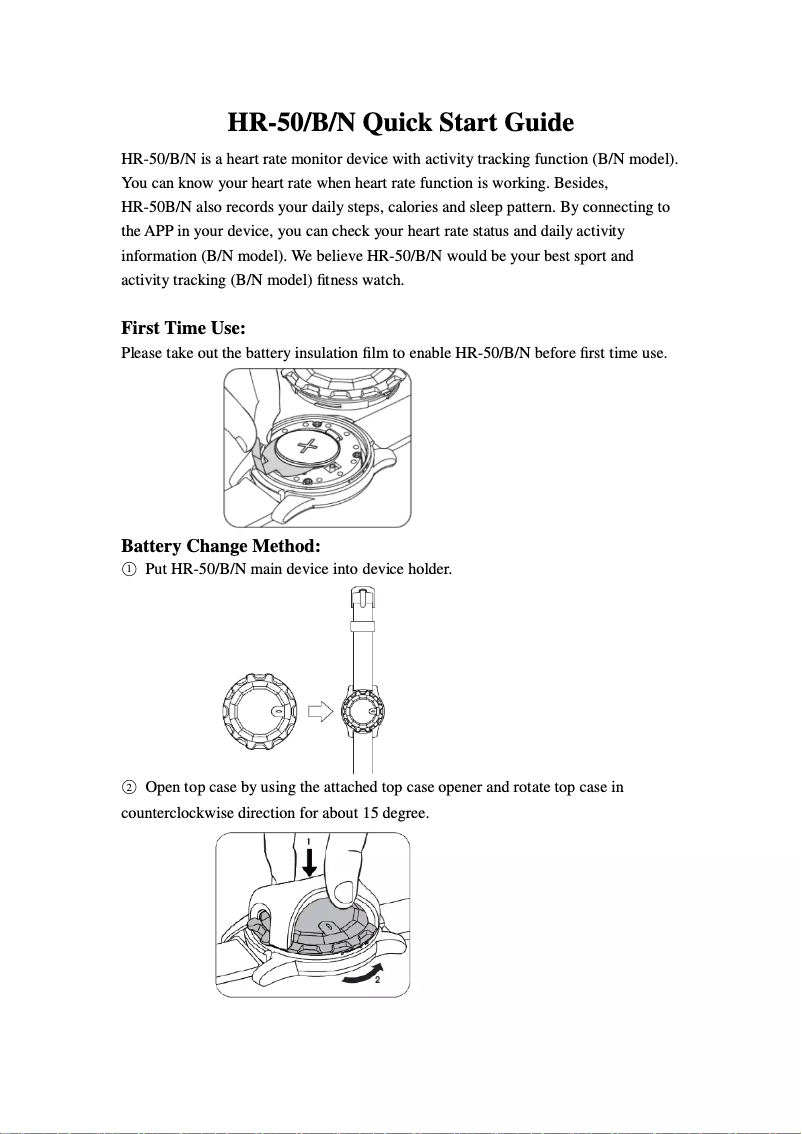 HR-50/B/N Quick Start Guide

HR-50/B/N is a heart rate monitor device with activity tracking function (B/N model). You can know your heart rate when heart rate function is working. Besides, HR-50B/N also records your daily steps, calories and sleep pattern. By connecting to the APP in your device, you can check your heart rate status and daily activity information (B/N model). We believe HR-50/B/N would be your best sport and activity tracking (B/N model) fitness watch.

First Time Use:
Please take out the battery insulation film to enable HR-50/B/N before first time use.

Battery Change Method:
① Put HR-50/B/N main device into device holder.

② Open top case by using the attached top case opener and rotate top case in counterclockwise direction for about 15 degree.

1

2