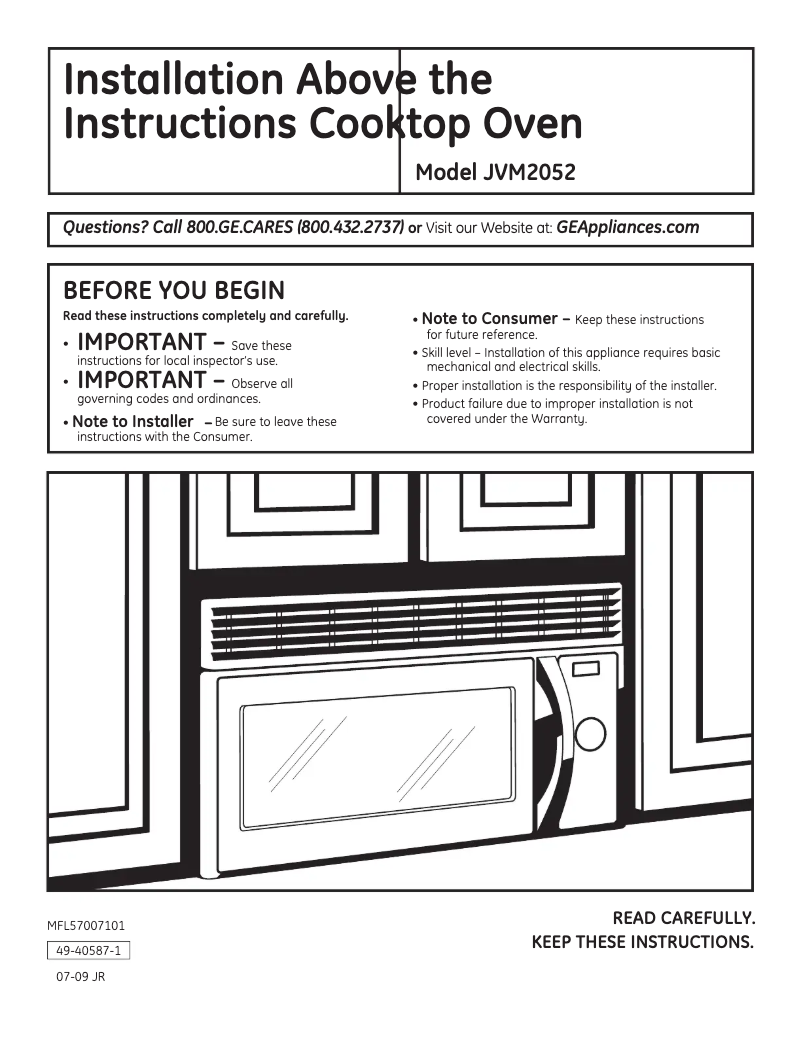 Installation Instructions

Above the Cooktop Oven

Model JVM2052

Questions? Call 800.GE.CARES (800.432.2737) or Visit our Website at: GEAppliances.com

BEFORE YOU BEGIN

Read these instructions completely and carefully.

• IMPORTANT – Save these instructions for local inspector's use.

• IMPORTANT – Observe all governing codes and ordinances.

• Note to Installer – Be sure to leave these instructions with the Consumer.

• Note to Consumer – Keep these instructions for future reference.

• Skill level – Installation of this appliance requires basic mechanical and electrical skills.

• Proper installation is the responsibility of the installer.

• Product failure due to improper installation is not covered under the Warranty.

MFL57007101

49-40587-1

07-09 JR

READ CAREFULLY.
KEEP THESE INSTRUCTIONS.