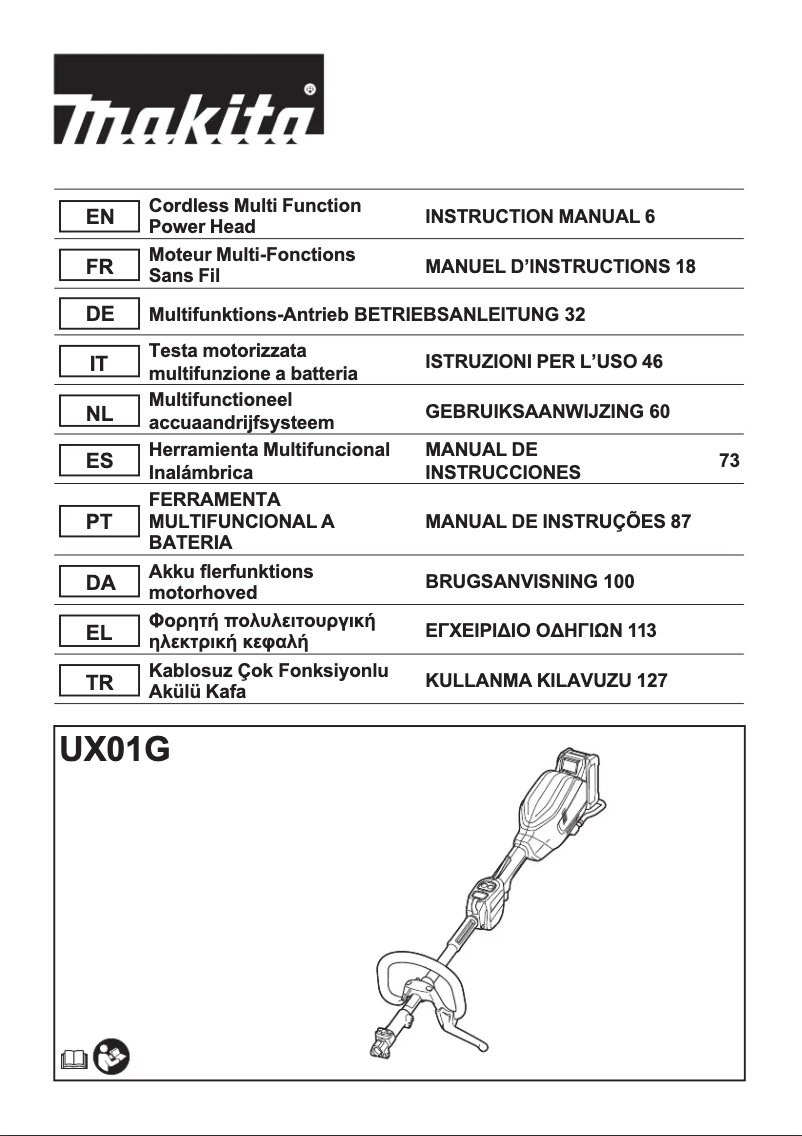 makita®

| EN | Cordless Multi Function Power Head | INSTRUCTION MANUAL 6 |
|---|---|---|
| FR | Moteur Multi-Fonctions Sans Fil | MANUEL D'INSTRUCTIONS 18 |
| DE | Multifunktions-Antrieb | BETRIEBSANLEITUNG 32 |
| IT | Testa motorizzata multifunzione a batteria | ISTRUZIONI PER L'USO 46 |
| NL | Multifunctioneel accuaandrijfsysteem | GEBRUIKSAANWIJZING 60 |
| ES | Herramienta Multifuncional Inalámbrica | MANUAL DE INSTRUCCIONES 73 |
| PT | FERRAMENTA MULTIFUNCIONAL A BATERIA | MANUAL DE INSTRUÇÕES 87 |
| DA | Akku flerfunktions motorhoved | BRUGSANVISNING 100 |
| EL | Φορητή πολυλειτουργική ηλεκτρική κεφαλή | ΕΓΧΕΙΡΙΔΙΟ ΟΔΗΓΙΩΝ 113 |
| TR | Kablosuz Çok Fonksiyonlu Akülü Kafa | KULLANMA KILAVUZU 127 |

UX01G