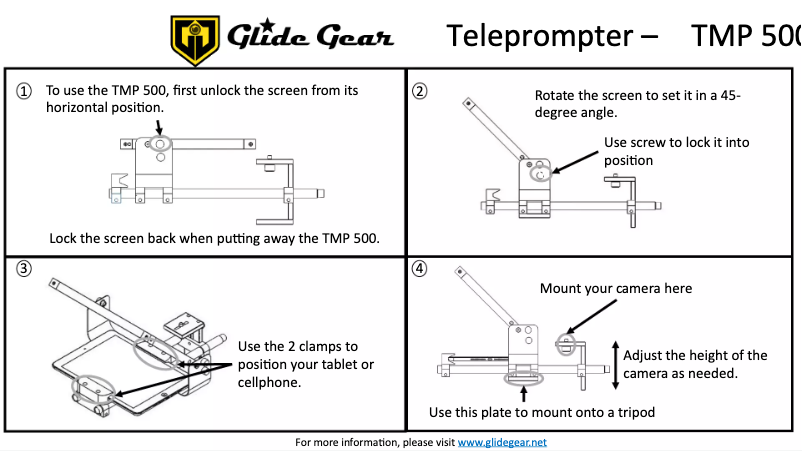 Glide Gear

Teleprompter – TMP 50

① To use the TMP 500, first unlock the screen from its horizontal position.

Lock the screen back when putting away the TMP 500.

② Rotate the screen to set it in a 45-degree angle.

Use screw to lock it into position

③ Use the 2 clamps to position your tablet or cellphone.

④ Mount your camera here

Adjust the height of the camera as needed.

Use this plate to mount onto a tripod

For more information, please visit www.glidegear.net