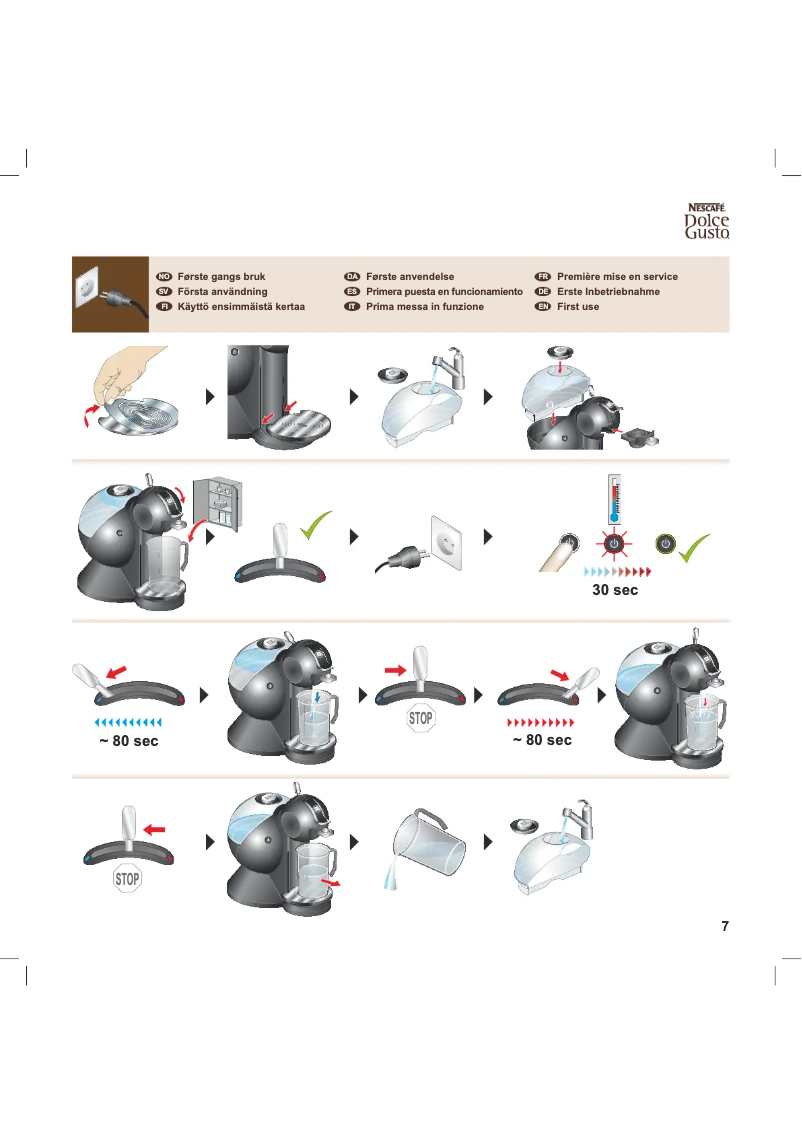 NESCAFÉ Dolce Gusto

NO Første gangs bruk
SV Första användning
FI Käyttö ensimmäistä kertaa

DA Første anvendelse
ES Primera puesta en funcionamiento
IT Prima messa in funzione

FR Première mise en service
DE Erste Inbetriebnahme
EN First use

30 sec

~ 80 sec

STOP

~ 80 sec

STOP

7