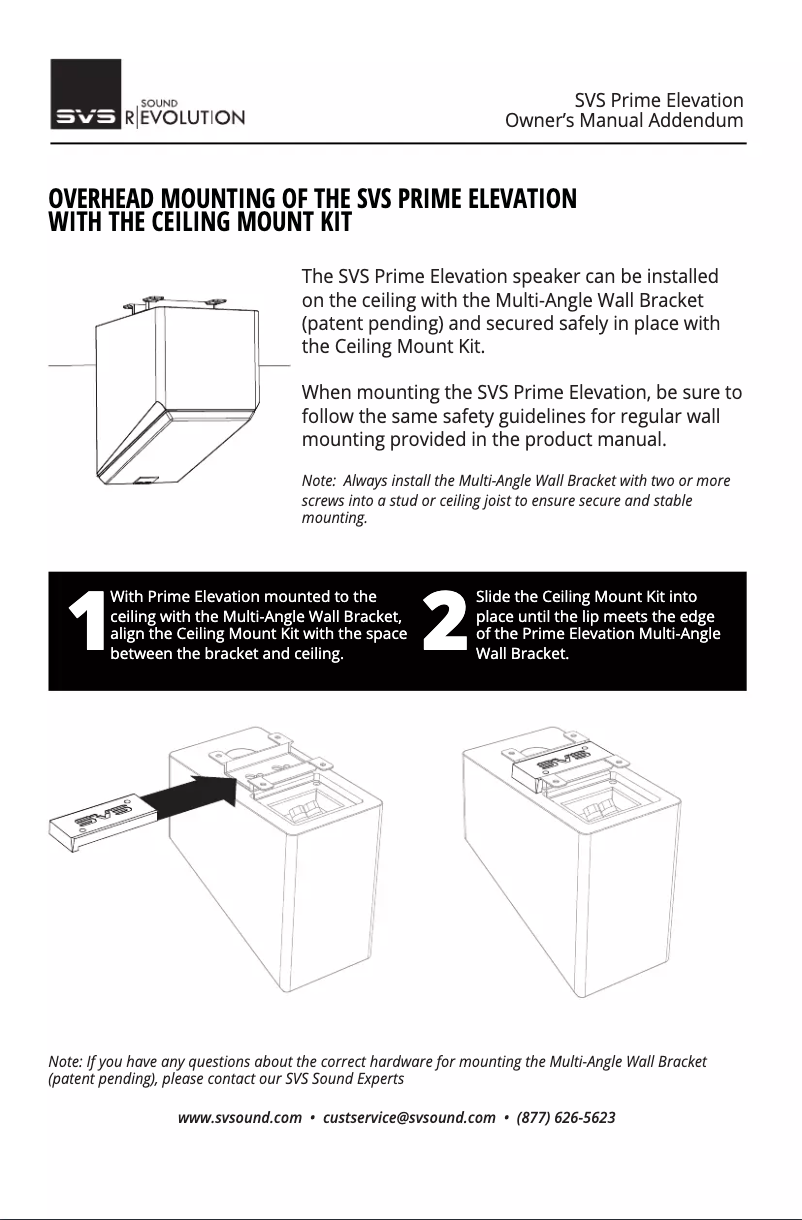 SVS SOUND R|EVOLUTION

SVS Prime Elevation
Owner's Manual Addendum

OVERHEAD MOUNTING OF THE SVS PRIME ELEVATION WITH THE CEILING MOUNT KIT

The SVS Prime Elevation speaker can be installed on the ceiling with the Multi-Angle Wall Bracket (patent pending) and secured safely in place with the Ceiling Mount Kit.

When mounting the SVS Prime Elevation, be sure to follow the same safety guidelines for regular wall mounting provided in the product manual.

Note: Always install the Multi-Angle Wall Bracket with two or more screws into a stud or ceiling joist to ensure secure and stable mounting.

1 With Prime Elevation mounted to the ceiling with the Multi-Angle Wall Bracket, align the Ceiling Mount Kit with the space between the bracket and ceiling.

2 Slide the Ceiling Mount Kit into place until the lip meets the edge of the Prime Elevation Multi-Angle Wall Bracket.

SVS

SVS

Note: If you have any questions about the correct hardware for mounting the Multi-Angle Wall Bracket (patent pending), please contact our SVS Sound Experts

www.svsound.com • custservice@svsound.com • (877) 626-5623