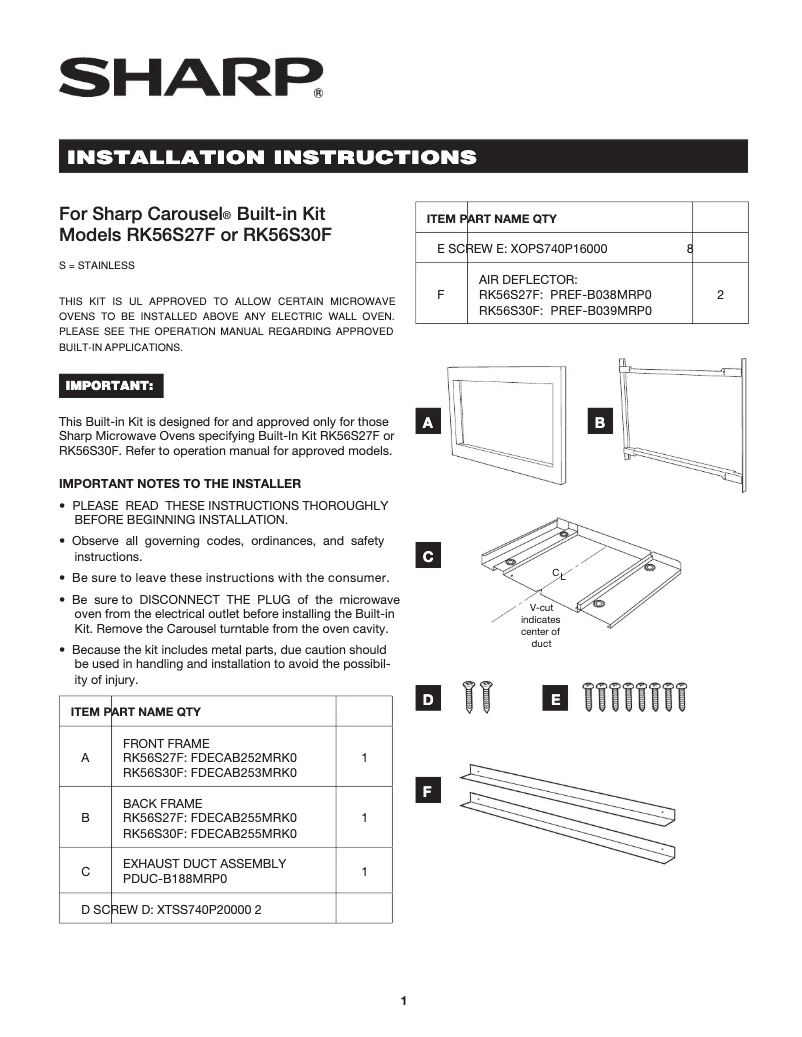 SHARP®

INSTALLATION INSTRUCTIONS

For Sharp Carousel® Built-in Kit Models RK56S27F or RK56S30F

S = STAINLESS

THIS KIT IS UL APPROVED TO ALLOW CERTAIN MICROWAVE OVENS TO BE INSTALLED ABOVE ANY ELECTRIC WALL OVEN. PLEASE SEE THE OPERATION MANUAL REGARDING APPROVED BUILT-IN APPLICATIONS.

IMPORTANT:

This Built-in Kit is designed for and approved only for those Sharp Microwave Ovens specifying Built-In Kit RK56S27F or RK56S30F. Refer to operation manual for approved models.

IMPORTANT NOTES TO THE INSTALLER

• PLEASE READ THESE INSTRUCTIONS THOROUGHLY BEFORE BEGINNING INSTALLATION.

• Observe all governing codes, ordinances, and safety instructions.

• Be sure to leave these instructions with the consumer.

• Be sure to DISCONNECT THE PLUG of the microwave oven from the electrical outlet before installing the Built-in Kit. Remove the Carousel turntable from the oven cavity.

• Because the kit includes metal parts, due caution should be used in handling and installation to avoid the possibility of injury.

| ITEM | PART NAME | QTY |
|---|---|---|
| A | FRONT FRAME RK56S27F: FDECAB252MRK0 RK56S30F: FDECAB253MRK0 | 1 |
| B | BACK FRAME RK56S27F: FDECAB255MRK0 RK56S30F: FDECAB255MRK0 | 1 |
| C | EXHAUST DUCT ASSEMBLY PDUC-B188MRP0 | 1 |
| D | SCREW D: XTSS740P20000 | 2 |

| ITEM | PART NAME | QTY |
|---|---|---|
| E | SCREW E: XOPS740P16000 | 8 |
| F | AIR DEFLECTOR: RK56S27F: PREF-B038MRP0 RK56S30F: PREF-B039MRP0 | 2 |

A

B

C

C L

V-cut indicates center of duct

D

E

F

1