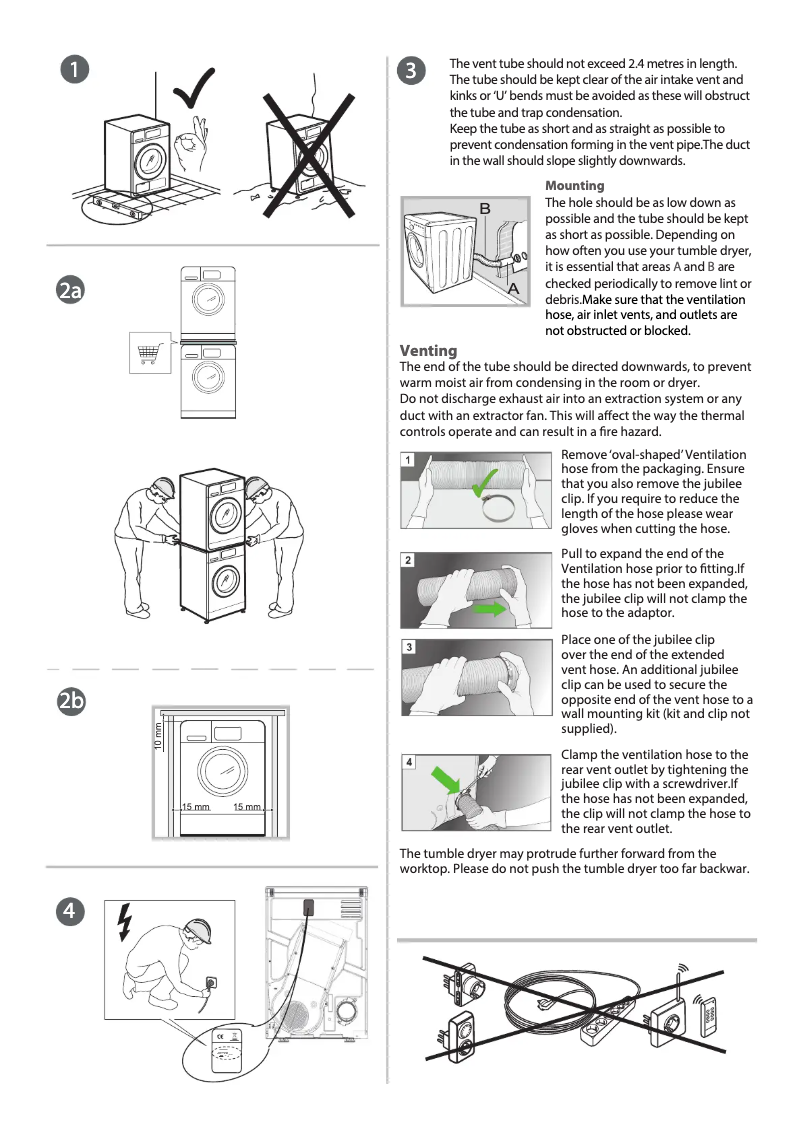 1

2a

2b

10 mm

15 mm 15 mm

4

3 The vent tube should not exceed 2.4 metres in length. The tube should be kept clear of the air intake vent and kinks or 'U' bends must be avoided as these will obstruct the tube and trap condensation.
Keep the tube as short and as straight as possible to prevent condensation forming in the vent pipe.The duct in the wall should slope slightly downwards.

B

A

Mounting
The hole should be as low down as possible and the tube should be kept as short as possible. Depending on how often you use your tumble dryer, it is essential that areas A and B are checked periodically to remove lint or debris.Make sure that the ventilation hose, air inlet vents, and outlets are not obstructed or blocked.

Venting
The end of the tube should be directed downwards, to prevent warm moist air from condensing in the room or dryer.
Do not discharge exhaust air into an extraction system or any duct with an extractor fan. This will affect the way the thermal controls operate and can result in a fire hazard.

1
Remove 'oval-shaped' Ventilation hose from the packaging. Ensure that you also remove the jubilee clip. If you require to reduce the length of the hose please wear gloves when cutting the hose.

2
Pull to expand the end of the Ventilation hose prior to fitting.If the hose has not been expanded, the jubilee clip will not clamp the hose to the adaptor.

3
Place one of the jubilee clip over the end of the extended vent hose. An additional jubilee clip can be used to secure the opposite end of the vent hose to a wall mounting kit (kit and clip not supplied).

4
Clamp the ventilation hose to the rear vent outlet by tightening the jubilee clip with a screwdriver.If the hose has not been expanded, the clip will not clamp the hose to the rear vent outlet.

The tumble dryer may protrude further forward from the worktop. Please do not push the tumble dryer too far backwar.