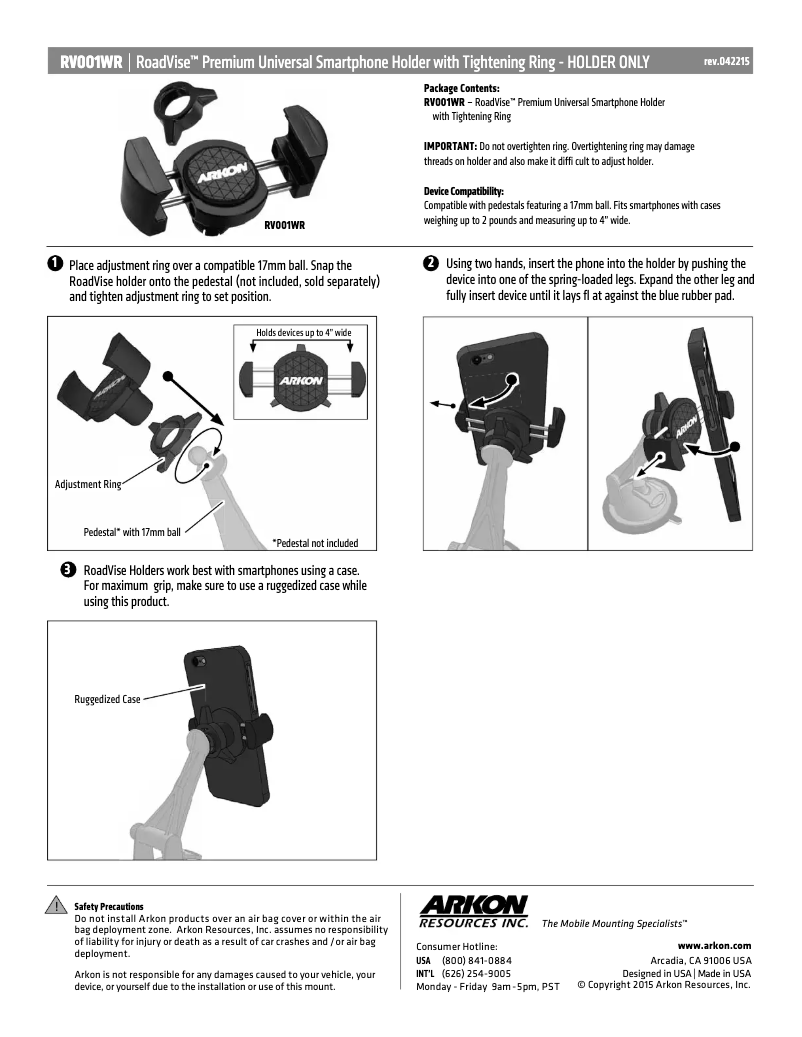 RV001WR | RoadVise™ Premium Universal Smartphone Holder with Tightening Ring - HOLDER ONLY rev.042215

ARKON

RV001WR

Package Contents:
RV001WR – RoadVise™ Premium Universal Smartphone Holder with Tightening Ring

IMPORTANT: Do not overtighten ring. Overtightening ring may damage threads on holder and also make it diffi cult to adjust holder.

Device Compatibility:
Compatible with pedestals featuring a 17mm ball. Fits smartphones with cases weighing up to 2 pounds and measuring up to 4" wide.

1 Place adjustment ring over a compatible 17mm ball. Snap the RoadVise holder onto the pedestal (not included, sold separately) and tighten adjustment ring to set position.

Holds devices up to 4" wide

ARKON

Adjustment Ring

Pedestal* with 17mm ball

*Pedestal not included

2 Using two hands, insert the phone into the holder by pushing the device into one of the spring-loaded legs. Expand the other leg and fully insert device until it lays fl at against the blue rubber pad.

ARKON

3 RoadVise Holders work best with smartphones using a case. For maximum grip, make sure to use a ruggedized case while using this product.

Ruggedized Case

Safety Precautions
Do not install Arkon products over an air bag cover or within the air bag deployment zone. Arkon Resources, Inc. assumes no responsibility of liability for injury or death as a result of car crashes and / or air bag deployment.

Arkon is not responsible for any damages caused to your vehicle, your device, or yourself due to the installation or use of this mount.

ARKON RESOURCES INC. The Mobile Mounting Specialists™

Consumer Hotline:
USA (800) 841-0884
INT'L (626) 254-9005
Monday - Friday 9am - 5pm, PST

www.arkon.com
Arcadia, CA 91006 USA
Designed in USA | Made in USA
© Copyright 2015 Arkon Resources, Inc.