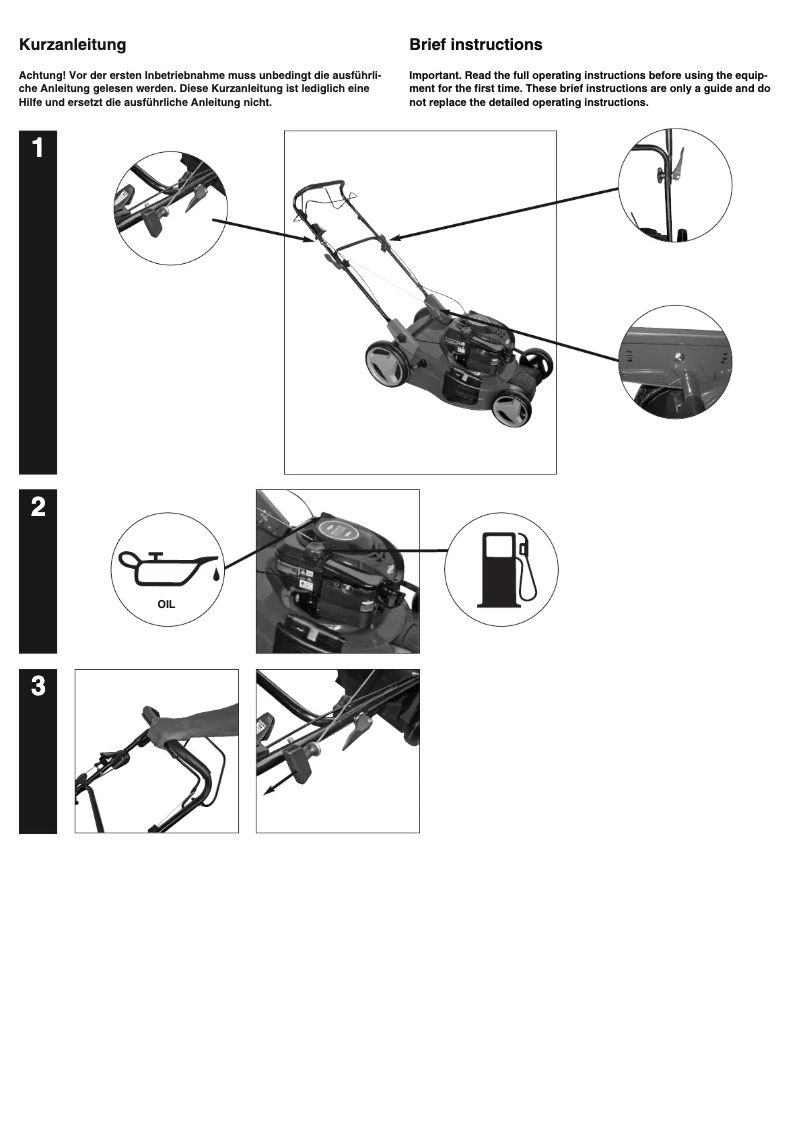 Kurzanleitung

Achtung! Vor der ersten Inbetriebnahme muss unbedingt die ausführliche Anleitung gelesen werden. Diese Kurzanleitung ist lediglich eine Hilfe und ersetzt die ausführliche Anleitung nicht.

Brief instructions

Important. Read the full operating instructions before using the equipment for the first time. These brief instructions are only a guide and do not replace the detailed operating instructions.

1

2

OIL

3