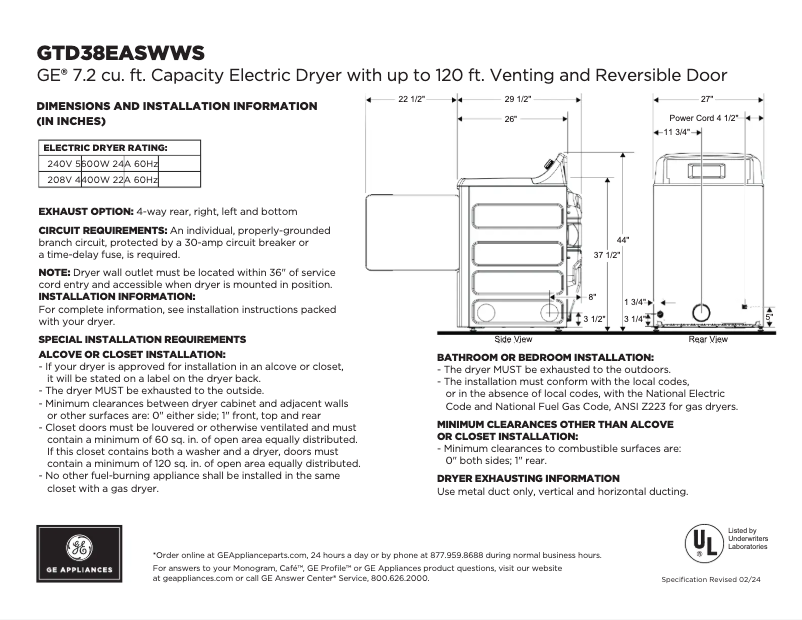 GTD38EASWWS
GE® 7.2 cu. ft. Capacity Electric Dryer with up to 120 ft. Venting and Reversible Door

DIMENSIONS AND INSTALLATION INFORMATION (IN INCHES)

| ELECTRIC DRYER RATING: | | | |
|---|---|---|---|
| 240V | 5600W | 24A | 60Hz |
| 208V | 4400W | 22A | 60Hz |

EXHAUST OPTION: 4-way rear, right, left and bottom

CIRCUIT REQUIREMENTS: An individual, properly-grounded branch circuit, protected by a 30-amp circuit breaker or a time-delay fuse, is required.

NOTE: Dryer wall outlet must be located within 36" of service cord entry and accessible when dryer is mounted in position.
INSTALLATION INFORMATION:
For complete information, see installation instructions packed with your dryer.

SPECIAL INSTALLATION REQUIREMENTS
ALCOVE OR CLOSET INSTALLATION:
- If your dryer is approved for installation in an alcove or closet, it will be stated on a label on the dryer back.
- The dryer MUST be exhausted to the outside.
- Minimum clearances between dryer cabinet and adjacent walls or other surfaces are: 0" either side; 1" front, top and rear
- Closet doors must be louvered or otherwise ventilated and must contain a minimum of 60 sq. in. of open area equally distributed. If this closet contains both a washer and a dryer, doors must contain a minimum of 120 sq. in. of open area equally distributed.
- No other fuel-burning appliance shall be installed in the same closet with a gas dryer.

22 1/2"
29 1/2"
26"
44"
37 1/2"
8"
3 1/2"
Side View
27"
Power Cord 4 1/2"
11 3/4"
1 3/4"
3 1/4"
5"
Rear View

BATHROOM OR BEDROOM INSTALLATION:
- The dryer MUST be exhausted to the outdoors.
- The installation must conform with the local codes, or in the absence of local codes, with the National Electric Code and National Fuel Gas Code, ANSI Z223 for gas dryers.

MINIMUM CLEARANCES OTHER THAN ALCOVE OR CLOSET INSTALLATION:
- Minimum clearances to combustible surfaces are: 0" both sides; 1" rear.

DRYER EXHAUSTING INFORMATION
Use metal duct only, vertical and horizontal ducting.

GE APPLIANCES

*Order online at GEApplianceparts.com, 24 hours a day or by phone at 877.959.8688 during normal business hours.
For answers to your Monogram, Café™, GE Profile™ or GE Appliances product questions, visit our website at geappliances.com or call GE Answer Center® Service, 800.626.2000.

UL
Listed by Underwriters Laboratories

Specification Revised 02/24