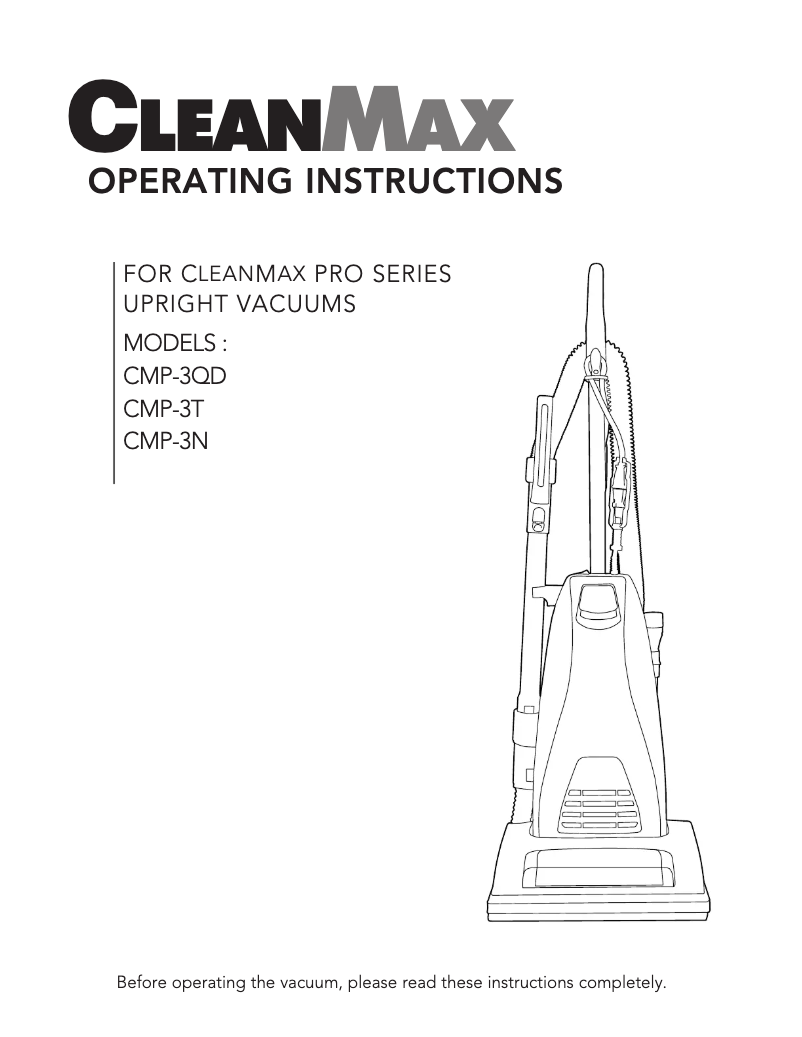 CLEANMAX
OPERATING INSTRUCTIONS

FOR CLEANMAX PRO SERIES
UPRIGHT VACUUMS

MODELS :
CMP-3QD
CMP-3T
CMP-3N

Before operating the vacuum, please read these instructions completely.