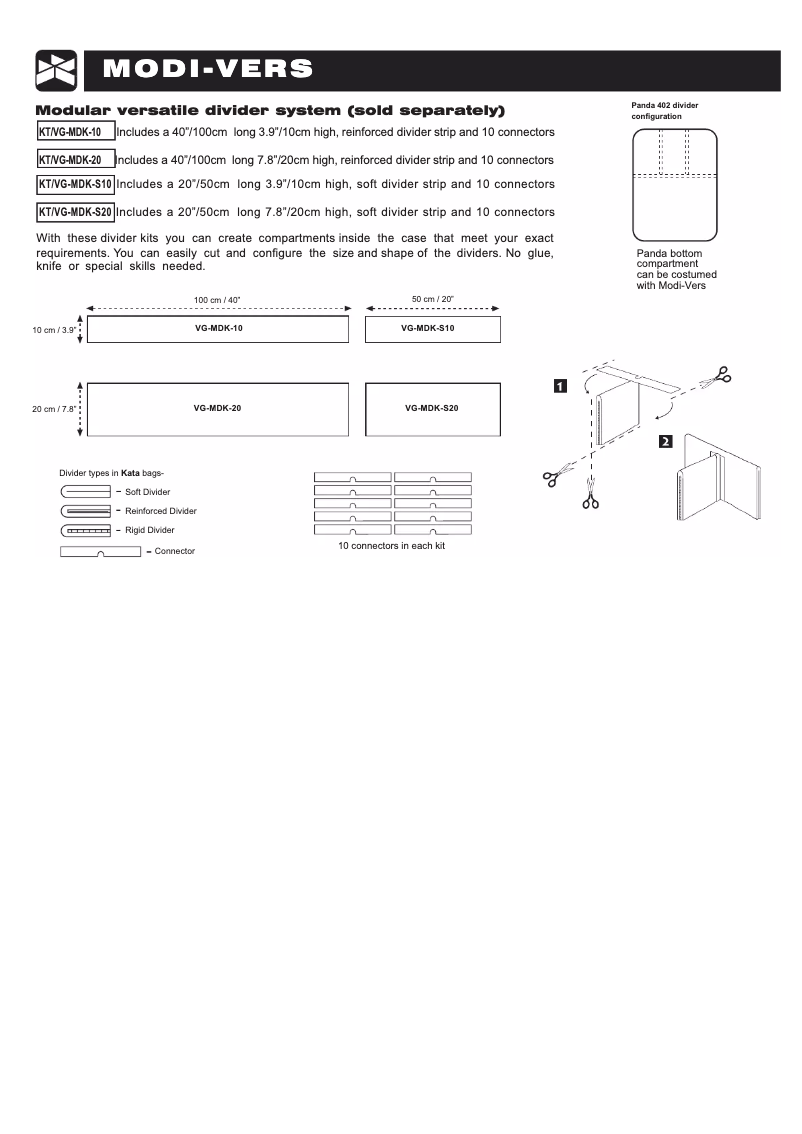 MODI-VERS

Modular versatile divider system (sold separately)

KT/VG-MDK-10 Includes a 40"/100cm long 3.9"/10cm high, reinforced divider strip and 10 connectors

KT/VG-MDK-20 Includes a 40"/100cm long 7.8"/20cm high, reinforced divider strip and 10 connectors

KT/VG-MDK-S10 Includes a 20"/50cm long 3.9"/10cm high, soft divider strip and 10 connectors

KT/VG-MDK-S20 Includes a 20"/50cm long 7.8"/20cm high, soft divider strip and 10 connectors

With these divider kits you can create compartments inside the case that meet your exact requirements. You can easily cut and configure the size and shape of the dividers. No glue, knife or special skills needed.

Panda 402 divider configuration

Panda bottom compartment can be costumed with Modi-Vers

100 cm / 40"

50 cm / 20"

10 cm / 3.9"

VG-MDK-10

VG-MDK-S10

20 cm / 7.8"

VG-MDK-20

VG-MDK-S20

1

2

Divider types in Kata bags-

- Soft Divider

- Reinforced Divider

- Rigid Divider

- Connector

10 connectors in each kit