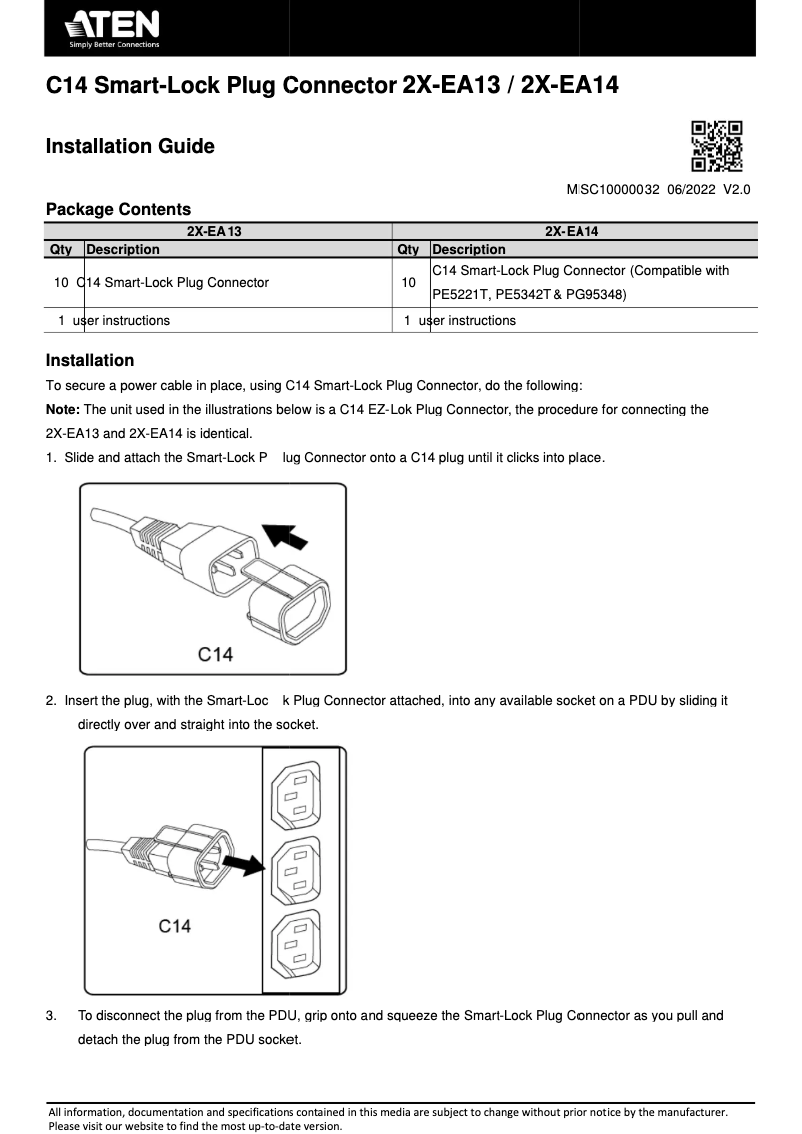 ATEN
Simply Better Connections

C14 Smart-Lock Plug Connector 2X-EA13 / 2X-EA14

Installation Guide

MSC10000032 06/2022 V2.0

Package Contents

| 2X-EA13 | | 2X-EA14 | |
|---|---|---|---|
| Qty | Description | Qty | Description |
| 10 | C14 Smart-Lock Plug Connector | 10 | C14 Smart-Lock Plug Connector (Compatible with PE5221T, PE5342T & PG95348) |
| 1 | user instructions | 1 | user instructions |

Installation

To secure a power cable in place, using C14 Smart-Lock Plug Connector, do the following:

Note: The unit used in the illustrations below is a C14 EZ-Lok Plug Connector, the procedure for connecting the 2X-EA13 and 2X-EA14 is identical.

1. Slide and attach the Smart-Lock P lug Connector onto a C14 plug until it clicks into place.

C14

2. Insert the plug, with the Smart-Loc k Plug Connector attached, into any available socket on a PDU by sliding it directly over and straight into the socket.

C14

3. To disconnect the plug from the PDU, grip onto and squeeze the Smart-Lock Plug Connector as you pull and detach the plug from the PDU socket.

All information, documentation and specifications contained in this media are subject to change without prior notice by the manufacturer. Please visit our website to find the most up-to-date version.