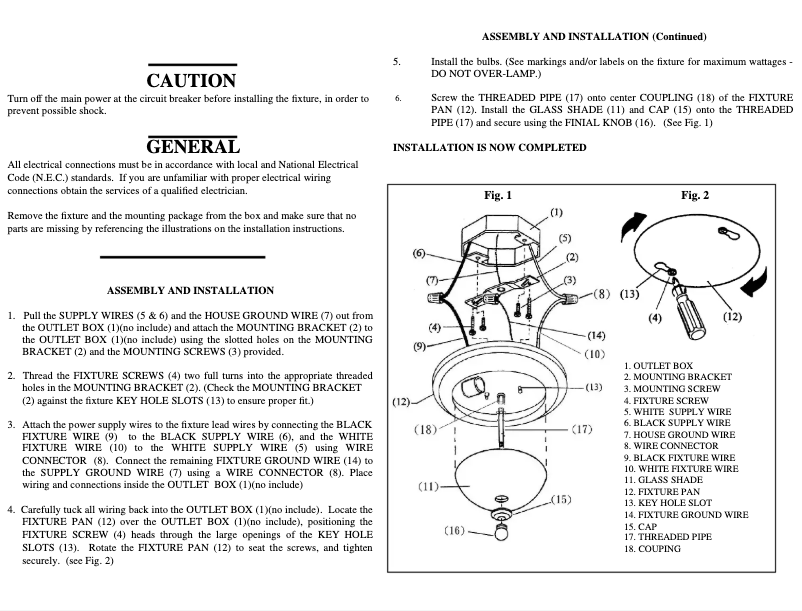 CAUTION

Turn off the main power at the circuit breaker before installing the fixture, in order to prevent possible shock.

GENERAL

All electrical connections must be in accordance with local and National Electrical Code (N.E.C.) standards. If you are unfamiliar with proper electrical wiring connections obtain the services of a qualified electrician.

Remove the fixture and the mounting package from the box and make sure that no parts are missing by referencing the illustrations on the installation instructions.

ASSEMBLY AND INSTALLATION

1. Pull the SUPPLY WIRES (5 & 6) and the HOUSE GROUND WIRE (7) out from the OUTLET BOX (1)(no include) and attach the MOUNTING BRACKET (2) to the OUTLET BOX (1)(no include) using the slotted holes on the MOUNTING BRACKET (2) and the MOUNTING SCREWS (3) provided.

2. Thread the FIXTURE SCREWS (4) two full turns into the appropriate threaded holes in the MOUNTING BRACKET (2). (Check the MOUNTING BRACKET (2) against the fixture KEY HOLE SLOTS (13) to ensure proper fit.)

3. Attach the power supply wires to the fixture lead wires by connecting the BLACK FIXTURE WIRE (9) to the BLACK SUPPLY WIRE (6), and the WHITE FIXTURE WIRE (10) to the WHITE SUPPLY WIRE (5) using WIRE CONNECTOR (8). Connect the remaining FIXTURE GROUND WIRE (14) to the SUPPLY GROUND WIRE (7) using a WIRE CONNECTOR (8). Place wiring and connections inside the OUTLET BOX (1)(no include)

4. Carefully tuck all wiring back into the OUTLET BOX (1)(no include). Locate the FIXTURE PAN (12) over the OUTLET BOX (1)(no include), positioning the FIXTURE SCREW (4) heads through the large openings of the KEY HOLE SLOTS (13). Rotate the FIXTURE PAN (12) to seat the screws, and tighten securely. (see Fig. 2)

ASSEMBLY AND INSTALLATION (Continued)

5. Install the bulbs. (See markings and/or labels on the fixture for maximum wattages - DO NOT OVER-LAMP.)

6. Screw the THREADED PIPE (17) onto center COUPLING (18) of the FIXTURE PAN (12). Install the GLASS SHADE (11) and CAP (15) onto the THREADED PIPE (17) and secure using the FINIAL KNOB (16). (See Fig. 1)

INSTALLATION IS NOW COMPLETED

Fig. 1

(1) (5) (6) (2) (7) (3) (8) (4) (14) (9) (10) (13) (12) (18) (17) (11) (15) (16)

Fig. 2

(13) (4) (12)

1. OUTLET BOX
2. MOUNTING BRACKET
3. MOUNTING SCREW
4. FIXTURE SCREW
5. WHITE SUPPLY WIRE
6. BLACK SUPPLY WIRE
7. HOUSE GROUND WIRE
8. WIRE CONNECTOR
9. BLACK FIXTURE WIRE
10. WHITE FIXTURE WIRE
11. GLASS SHADE
12. FIXTURE PAN
13. KEY HOLE SLOT
14. FIXTURE GROUND WIRE
15. CAP
17. THREADED PIPE
18. COUPING